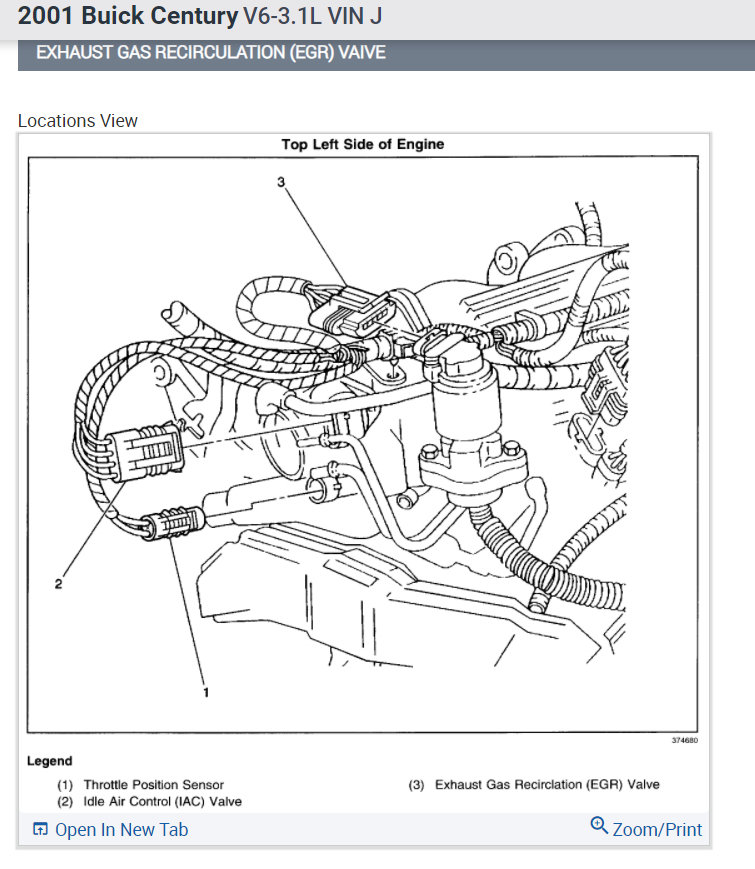 2001 Buick Century V6-3.1L VIN J

EXHAUST GAS RECIRCULATION (EGR) VAIVE

Locations View

Top Left Side of Engine

3

2

1

374680

Legend

(1) Throttle Position Sensor
(2) Idle Air Control (IAC) Valve
(3) Exhaust Gas Recirclation (EGR) Valve

Open In New Tab

Zoom/Print