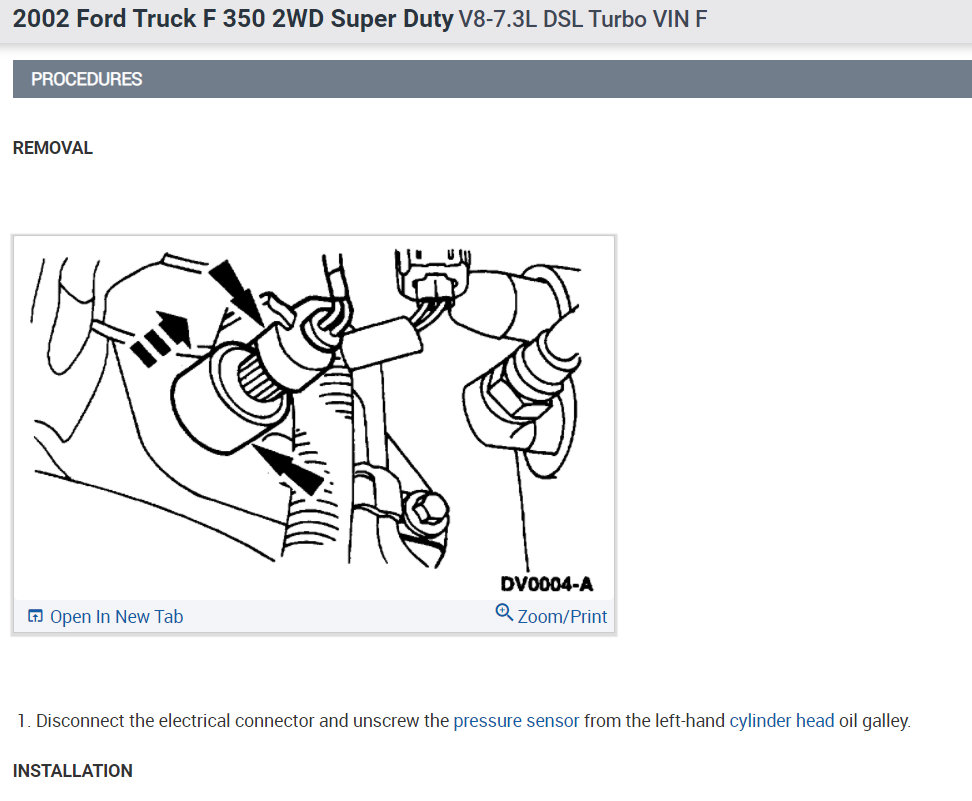 2002 Ford Truck F 350 2WD Super Duty V8-7.3L DSL Turbo VIN F

PROCEDURES

REMOVAL

DV0004-A

Open In New Tab

Zoom/Print

1. Disconnect the electrical connector and unscrew the pressure sensor from the left-hand cylinder head oil galley.

INSTALLATION