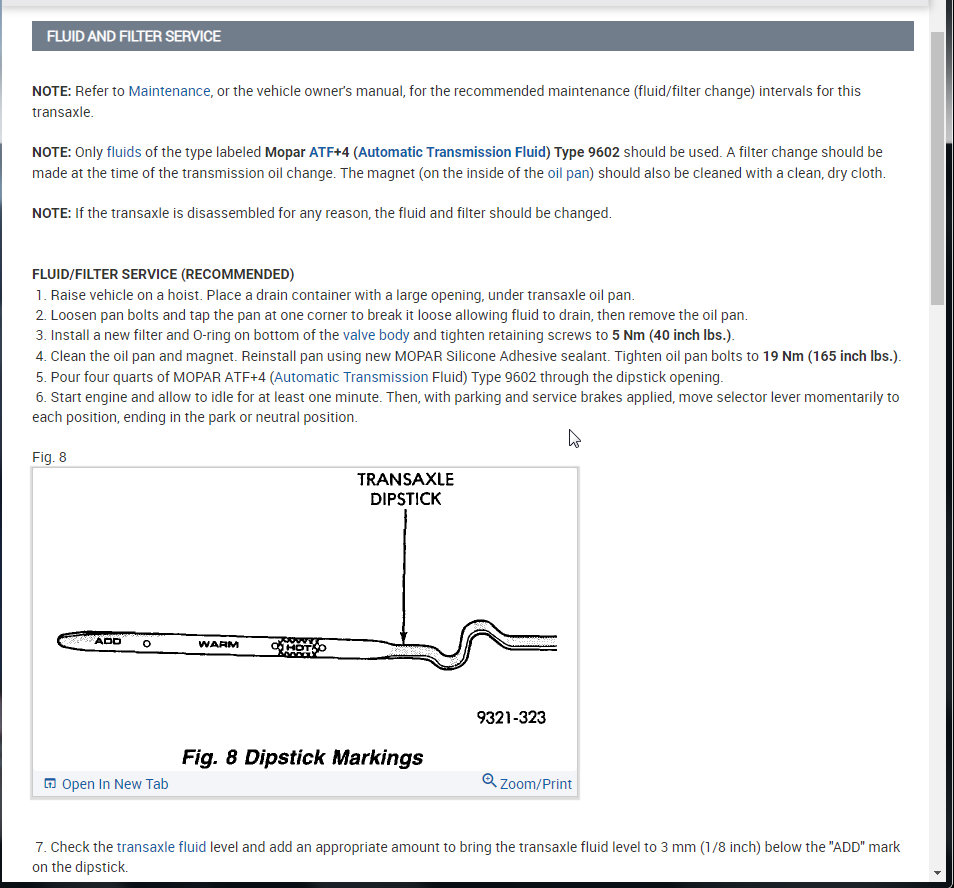 FLUID AND FILTER SERVICE

NOTE: Refer to Maintenance, or the vehicle owner's manual, for the recommended maintenance (fluid/filter change) intervals for this transaxle.

NOTE: Only fluids of the type labeled Mopar ATF+4 (Automatic Transmission Fluid) Type 9602 should be used. A filter change should be made at the time of the transmission oil change. The magnet (on the inside of the oil pan) should also be cleaned with a clean, dry cloth.

NOTE: If the transaxle is disassembled for any reason, the fluid and filter should be changed.

FLUID/FILTER SERVICE (RECOMMENDED)
1. Raise vehicle on a hoist. Place a drain container with a large opening, under transaxle oil pan.
2. Loosen pan bolts and tap the pan at one corner to break it loose allowing fluid to drain, then remove the oil pan.
3. Install a new filter and O-ring on bottom of the valve body and tighten retaining screws to 5 Nm (40 inch lbs.).
4. Clean the oil pan and magnet. Reinstall pan using new MOPAR Silicone Adhesive sealant. Tighten oil pan bolts to 19 Nm (165 inch lbs.).
5. Pour four quarts of MOPAR ATF+4 (Automatic Transmission Fluid) Type 9602 through the dipstick opening.
6. Start engine and allow to idle for at least one minute. Then, with parking and service brakes applied, move selector lever momentarily to each position, ending in the park or neutral position.

Fig. 8

TRANSAXLE DIPSTICK

ADD WARM HOT

9321-323

Fig. 8 Dipstick Markings

Open In New Tab Zoom/Print

7. Check the transaxle fluid level and add an appropriate amount to bring the transaxle fluid level to 3 mm (1/8 inch) below the "ADD" mark on the dipstick.