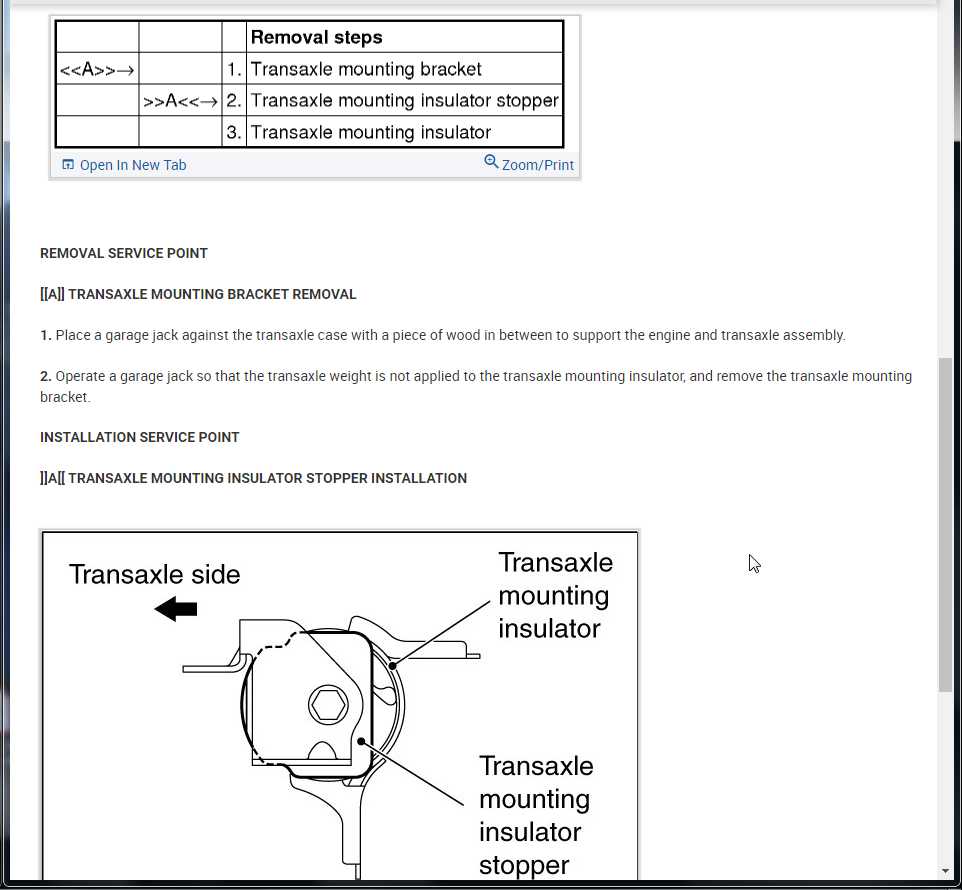 | | | | Removal steps |
|---|---|---|---|
| <<A>>→ | | 1. | Transaxle mounting bracket |
| | >>A<<→ | 2. | Transaxle mounting insulator stopper |
| | | 3. | Transaxle mounting insulator |

Open In New Tab
Zoom/Print

REMOVAL SERVICE POINT

[[A]] TRANSAXLE MOUNTING BRACKET REMOVAL

1. Place a garage jack against the transaxle case with a piece of wood in between to support the engine and transaxle assembly.

2. Operate a garage jack so that the transaxle weight is not applied to the transaxle mounting insulator, and remove the transaxle mounting bracket.

INSTALLATION SERVICE POINT

]]A[[ TRANSAXLE MOUNTING INSULATOR STOPPER INSTALLATION

Transaxle side

Transaxle mounting insulator

Transaxle mounting insulator stopper