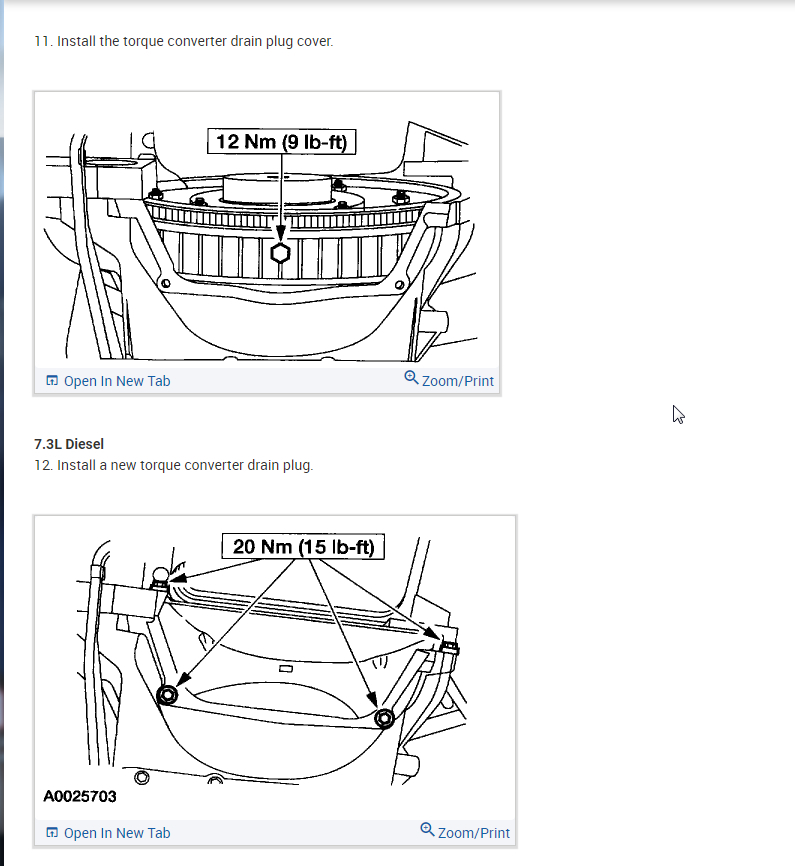 11. Install the torque converter drain plug cover.

12 Nm (9 lb-ft)

Open In New Tab

Zoom/Print

**7.3L Diesel**
12. Install a new torque converter drain plug.

20 Nm (15 lb-ft)

A0025703

Open In New Tab

Zoom/Print