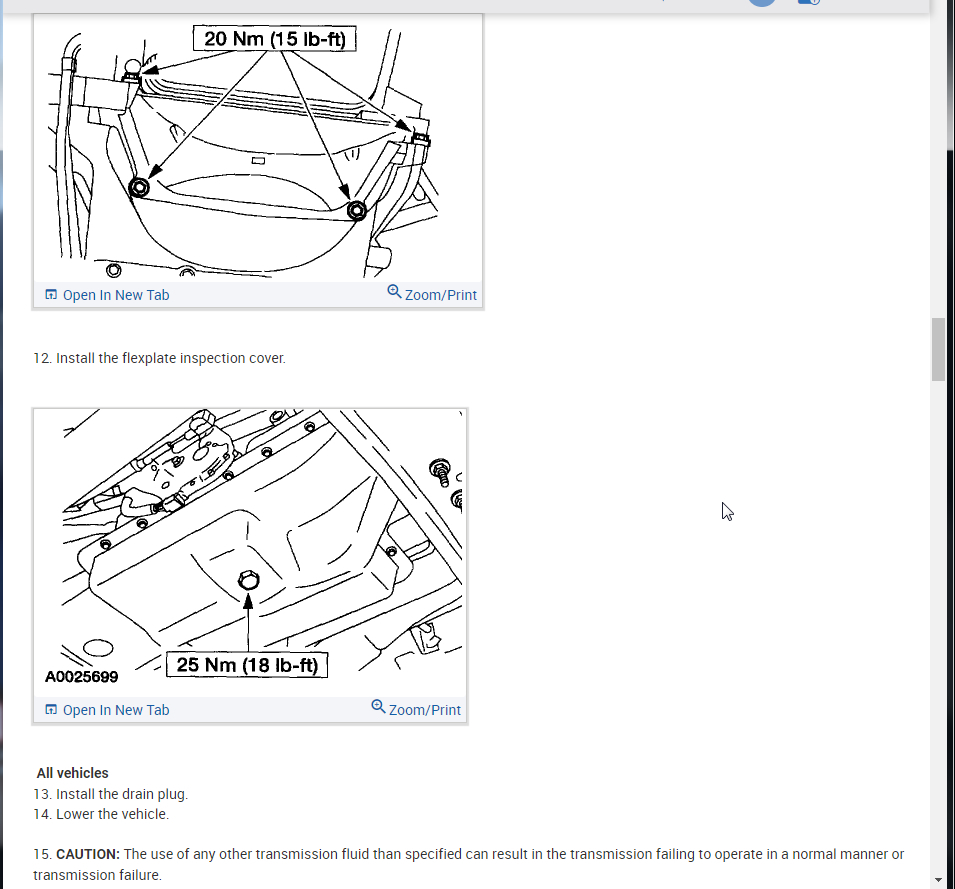 20 Nm (15 lb-ft)

Open In New Tab Zoom/Print

12. Install the flexplate inspection cover.

A0025699

25 Nm (18 lb-ft)

Open In New Tab Zoom/Print

All vehicles
13. Install the drain plug.
14. Lower the vehicle.

15. CAUTION: The use of any other transmission fluid than specified can result in the transmission failing to operate in a normal manner or transmission failure.