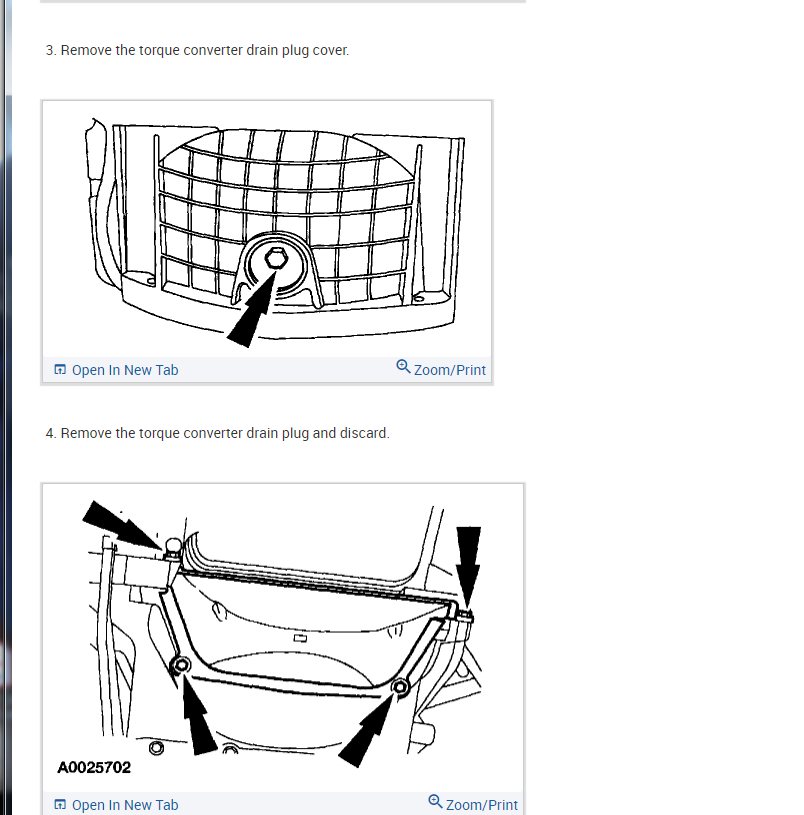 3. Remove the torque converter drain plug cover.

Open In New Tab

Zoom/Print

4. Remove the torque converter drain plug and discard.

A0025702

Open In New Tab

Zoom/Print