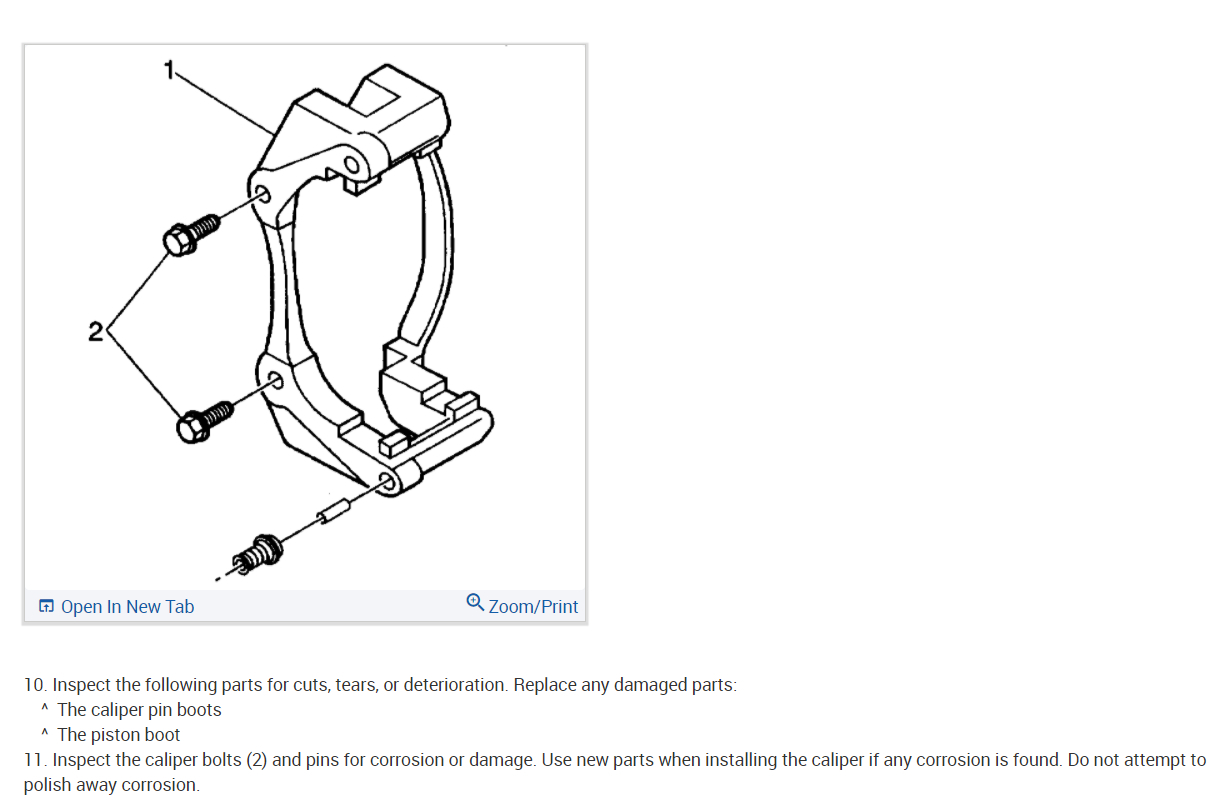 1

2

Open In New Tab

Zoom/Print

10. Inspect the following parts for cuts, tears, or deterioration. Replace any damaged parts:
^ The caliper pin boots
^ The piston boot
11. Inspect the caliper bolts (2) and pins for corrosion or damage. Use new parts when installing the caliper if any corrosion is found. Do not attempt to polish away corrosion.