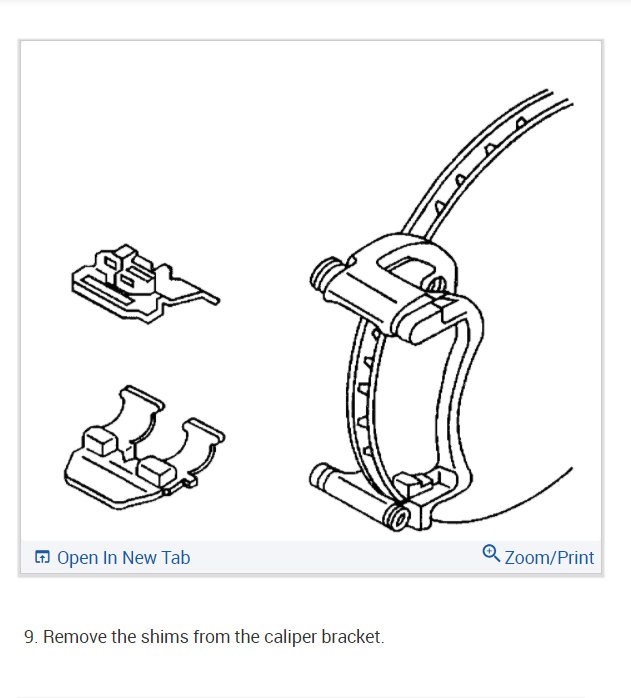 Open In New Tab

Zoom/Print

9. Remove the shims from the caliper bracket.