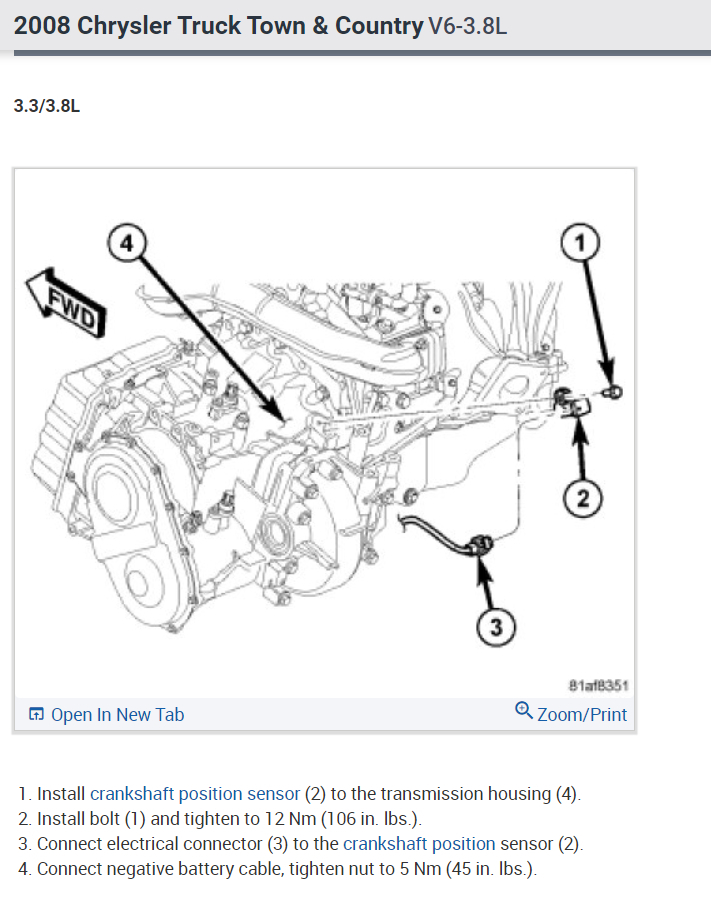 2008 Chrysler Truck Town & Country V6-3.8L

3.3/3.8L

4

1

FWD

2

3

81af8351

Open In New Tab

Zoom/Print

1. Install crankshaft position sensor (2) to the transmission housing (4).
2. Install bolt (1) and tighten to 12 Nm (106 in. lbs.).
3. Connect electrical connector (3) to the crankshaft position sensor (2).
4. Connect negative battery cable, tighten nut to 5 Nm (45 in. lbs.).