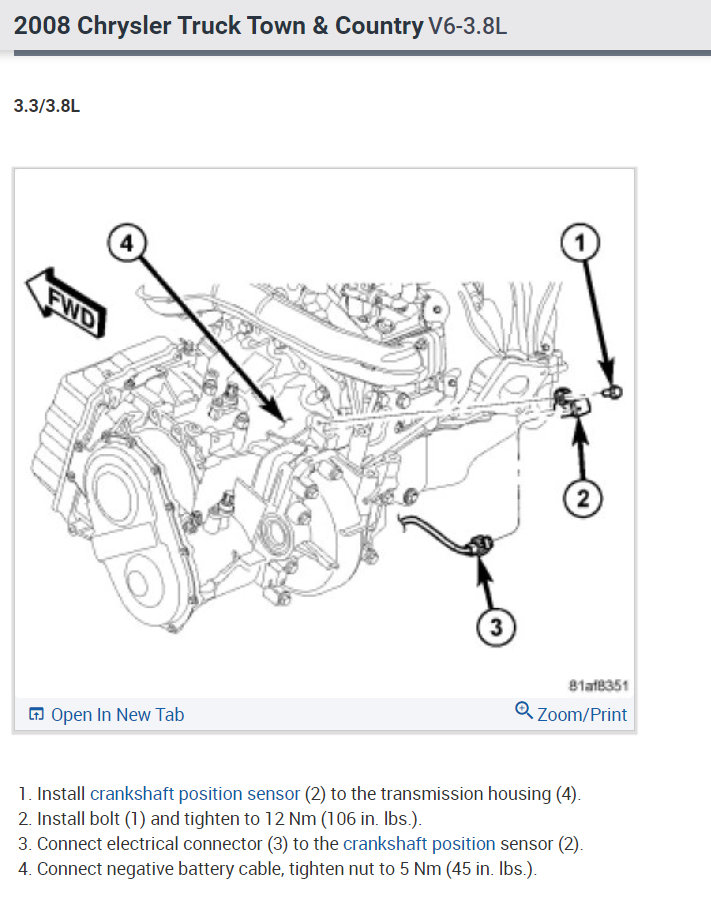 2008 Chrysler Truck Town & Country V6-3.8L

3.3/3.8L

4

1

FWD

2

3

81af8351

Open In New Tab

Zoom/Print

1. Install crankshaft position sensor (2) to the transmission housing (4).
2. Install bolt (1) and tighten to 12 Nm (106 in. lbs.).
3. Connect electrical connector (3) to the crankshaft position sensor (2).
4. Connect negative battery cable, tighten nut to 5 Nm (45 in. lbs.).