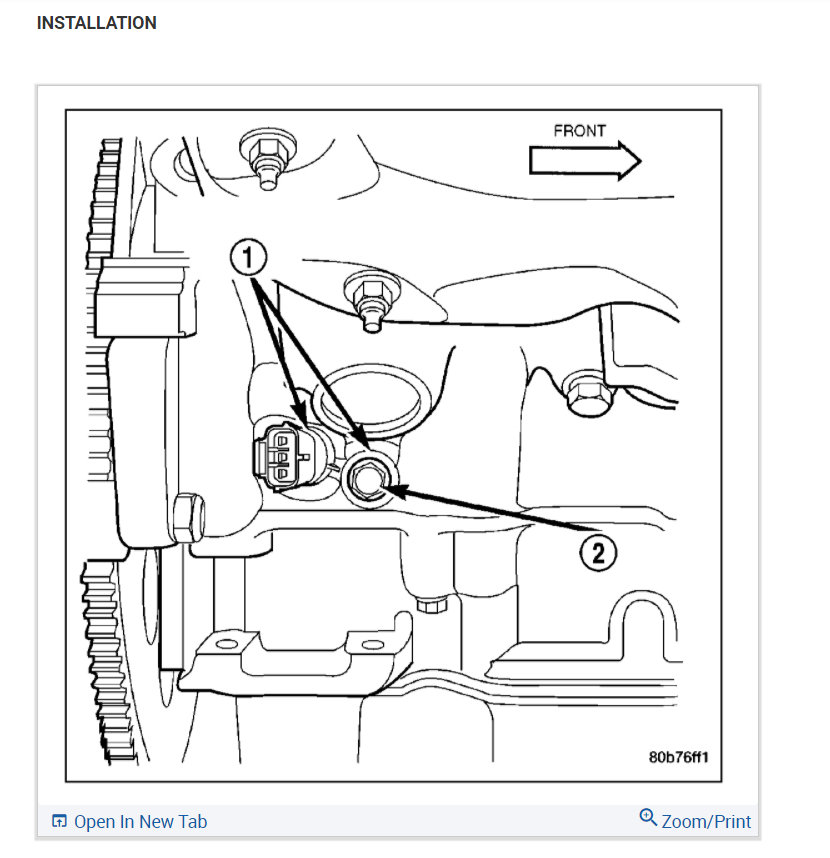 INSTALLATION

FRONT

1

2

80b76ff1

Open In New Tab

Zoom/Print