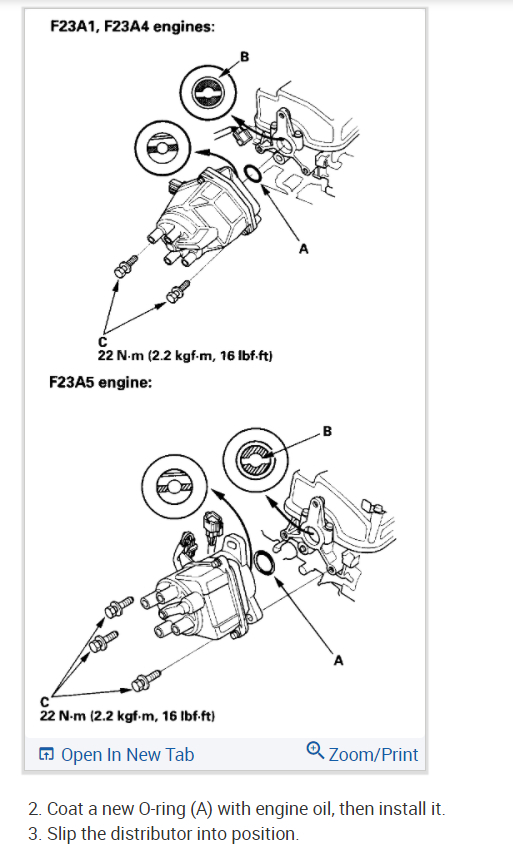 F23A1, F23A4 engines:

B

A

C
22 N·m (2.2 kgf·m, 16 lbf·ft)

F23A5 engine:

B

A

C
22 N·m (2.2 kgf·m, 16 lbf·ft)

Open In New Tab

Zoom/Print

2. Coat a new O-ring (A) with engine oil, then install it.
3. Slip the distributor into position.