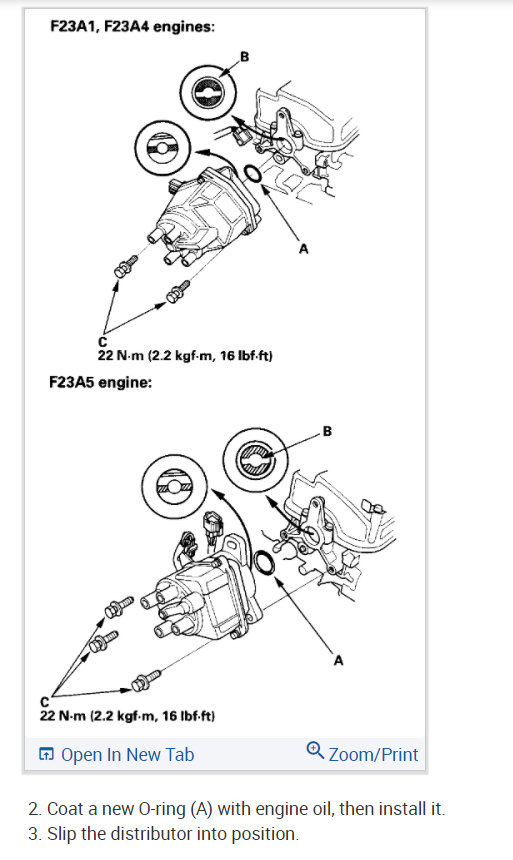 F23A1, F23A4 engines:

B

A

C
22 N·m (2.2 kgf·m, 16 lbf·ft)

F23A5 engine:

B

A

C
22 N·m (2.2 kgf·m, 16 lbf·ft)

Open In New Tab

Zoom/Print

2. Coat a new O-ring (A) with engine oil, then install it.
3. Slip the distributor into position.