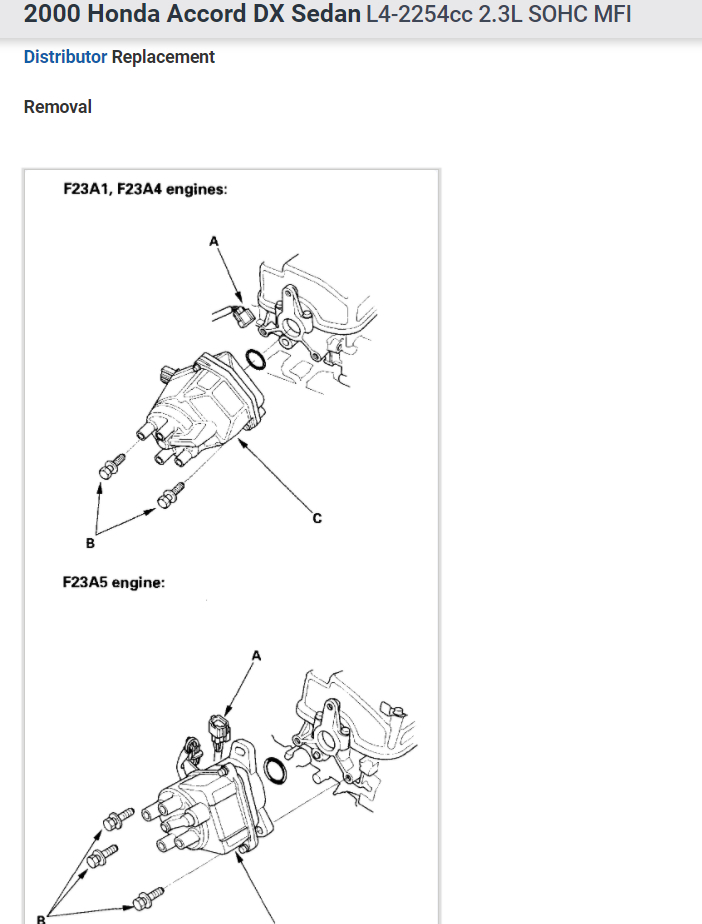 2000 Honda Accord DX Sedan L4-2254cc 2.3L SOHC MFI

Distributor Replacement

Removal

F23A1, F23A4 engines:

A

B

C

F23A5 engine:

A

B