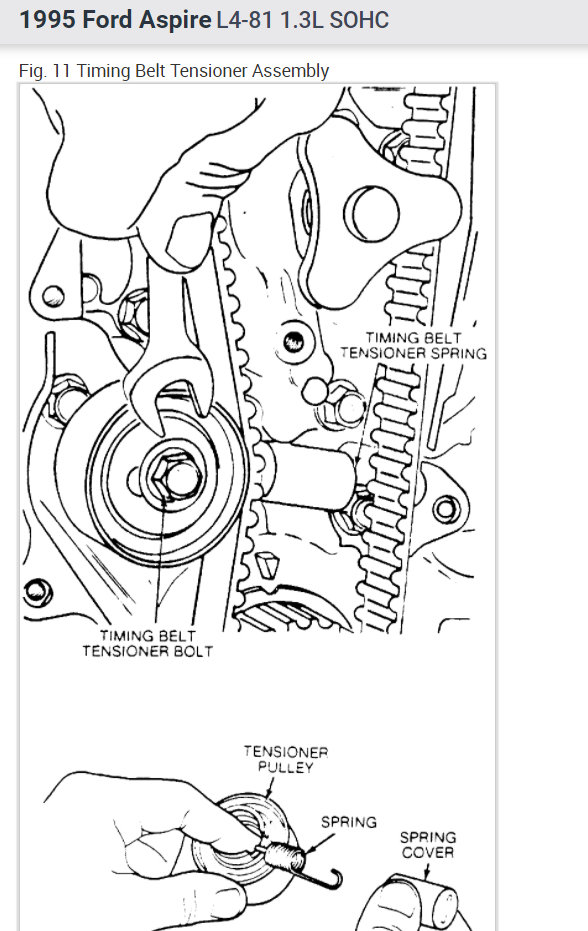 1995 Ford Aspire L4-81 1.3L SOHC

Fig. 11 Timing Belt Tensioner Assembly

TIMING BELT TENSIONER SPRING

TIMING BELT TENSIONER BOLT

TENSIONER PULLEY

SPRING

SPRING COVER