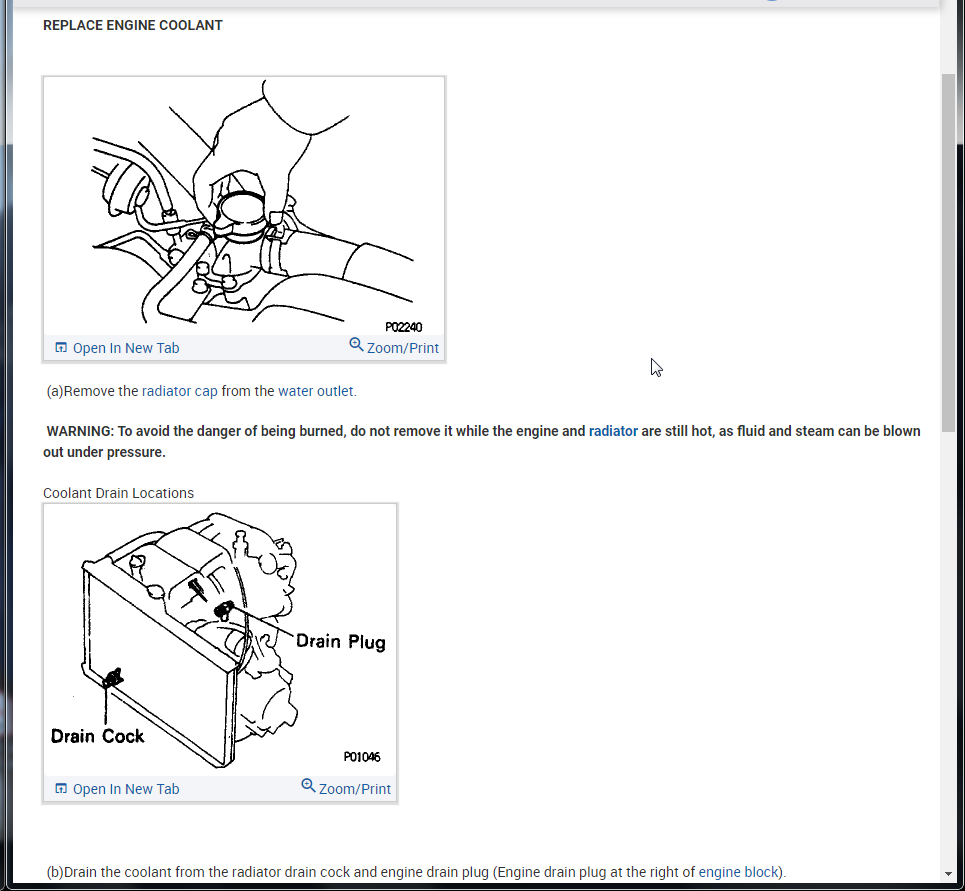 REPLACE ENGINE COOLANT

P02240

Open In New Tab Zoom/Print

(a)Remove the radiator cap from the water outlet.

WARNING: To avoid the danger of being burned, do not remove it while the engine and radiator are still hot, as fluid and steam can be blown out under pressure.

Coolant Drain Locations

Drain Plug

Drain Cock

P01046

Open In New Tab Zoom/Print

(b)Drain the coolant from the radiator drain cock and engine drain plug (Engine drain plug at the right of engine block).