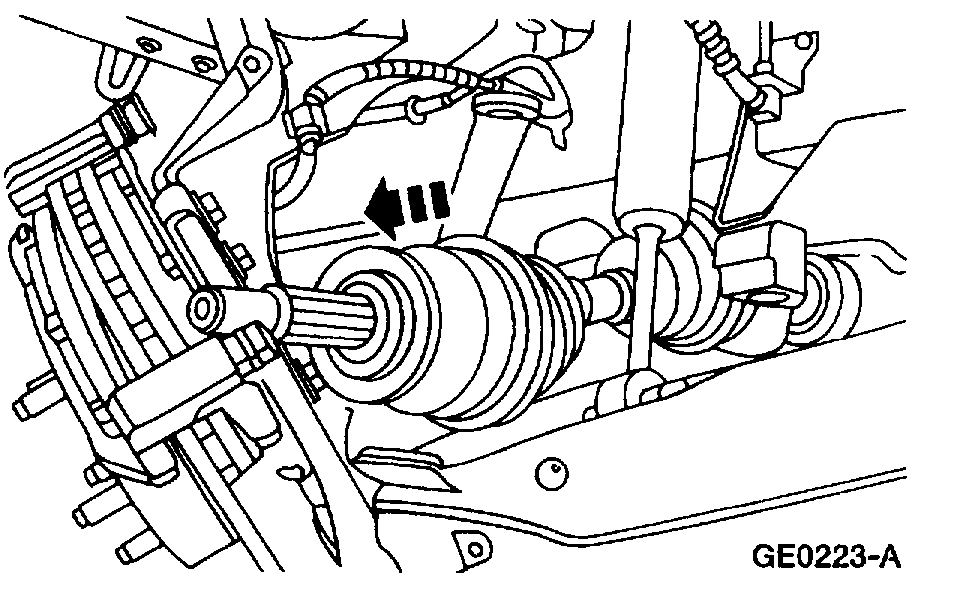 GE0223-A