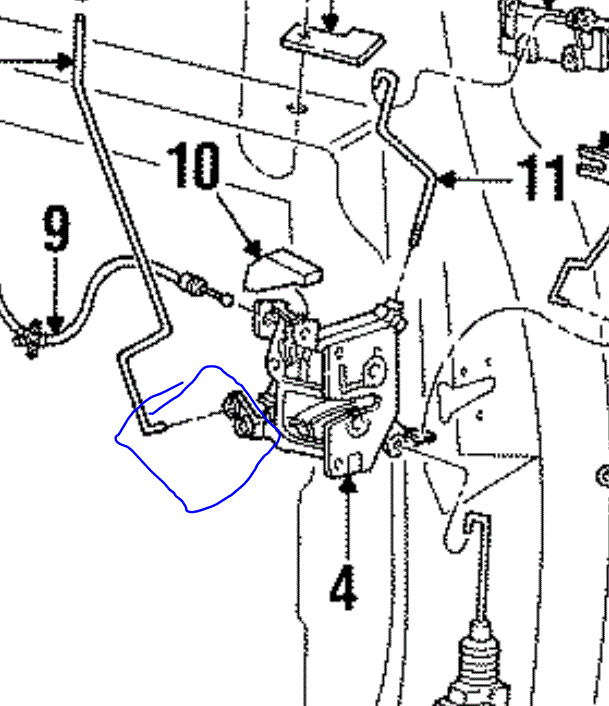 10
11
9
4