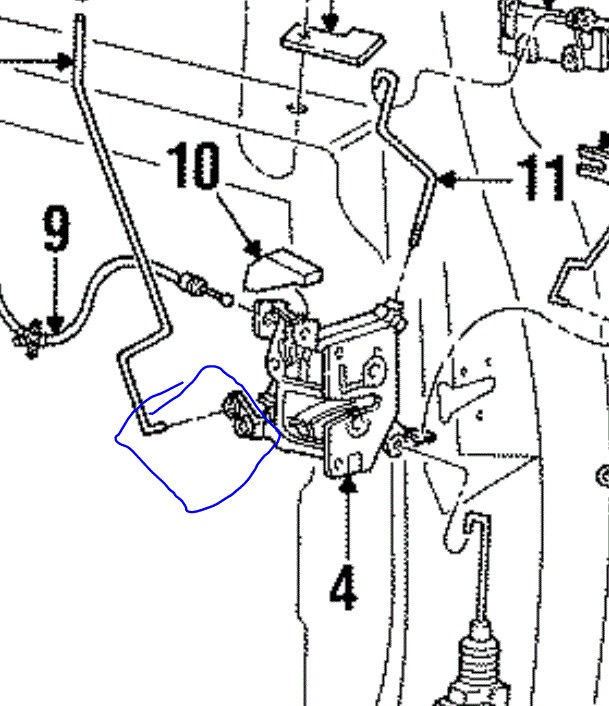 10
11
9
4