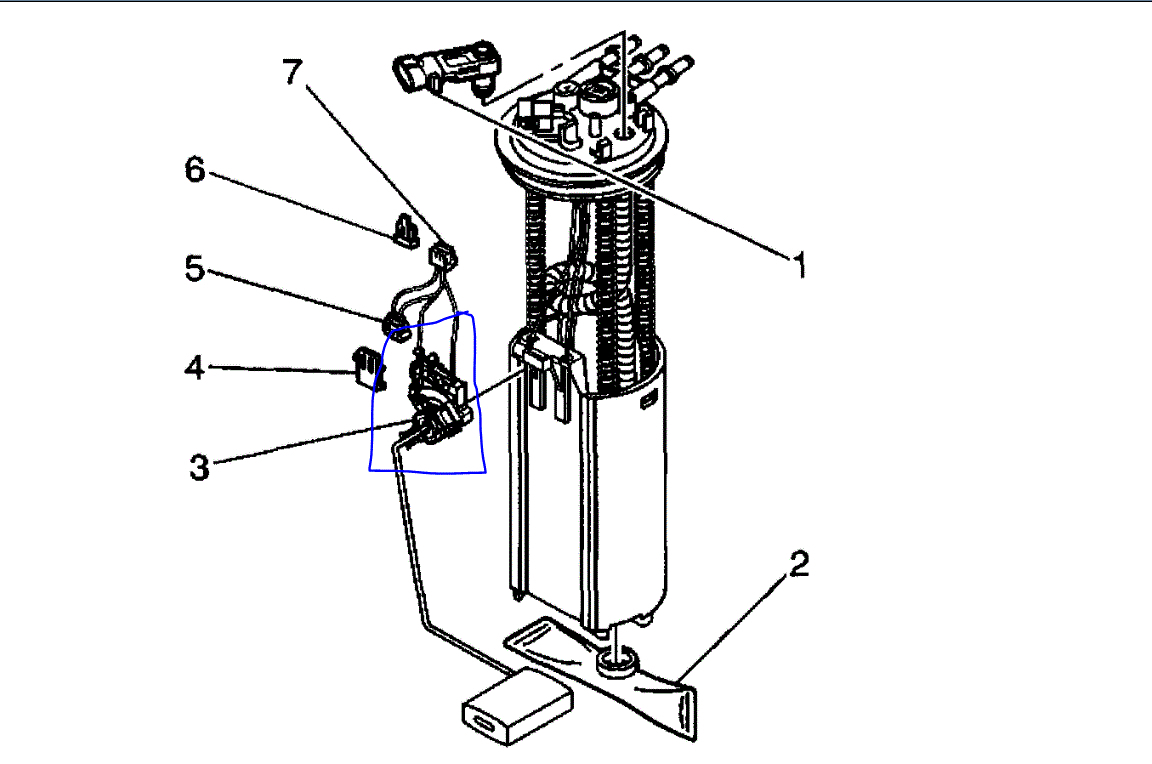 7
6
5
4
3
1
2