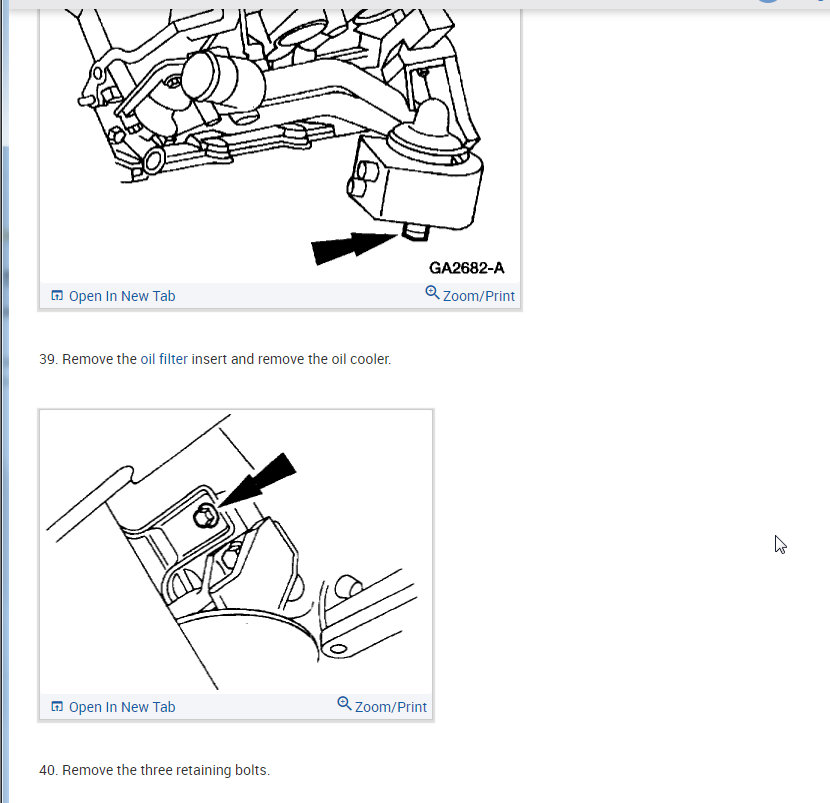 GA2682-A

Open In New Tab Zoom/Print

39. Remove the oil filter insert and remove the oil cooler.

Open In New Tab Zoom/Print

40. Remove the three retaining bolts.