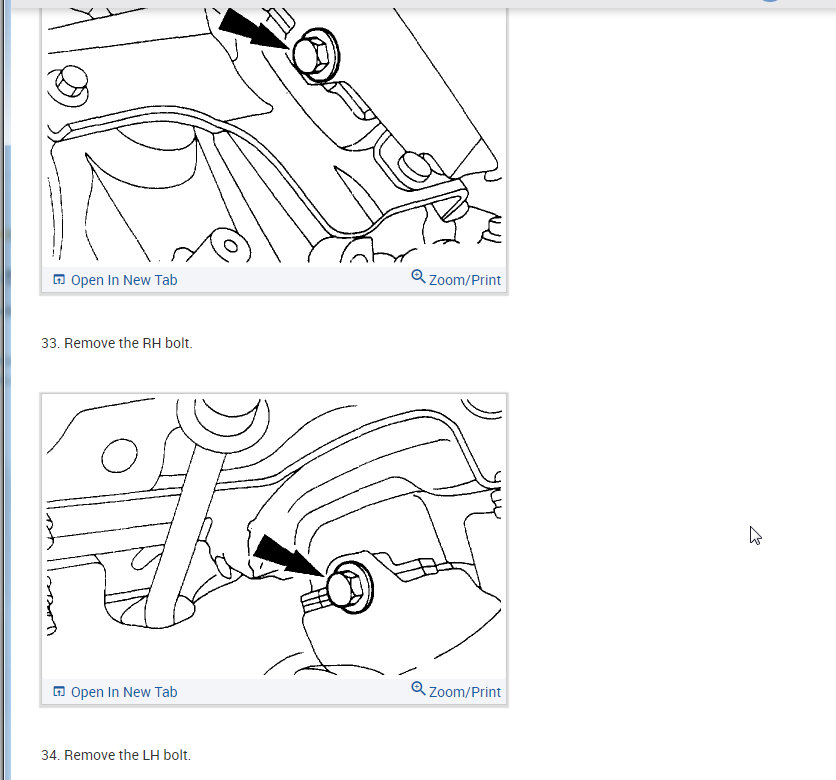 Open In New Tab

Zoom/Print

33. Remove the RH bolt.

Open In New Tab

Zoom/Print

34. Remove the LH bolt.