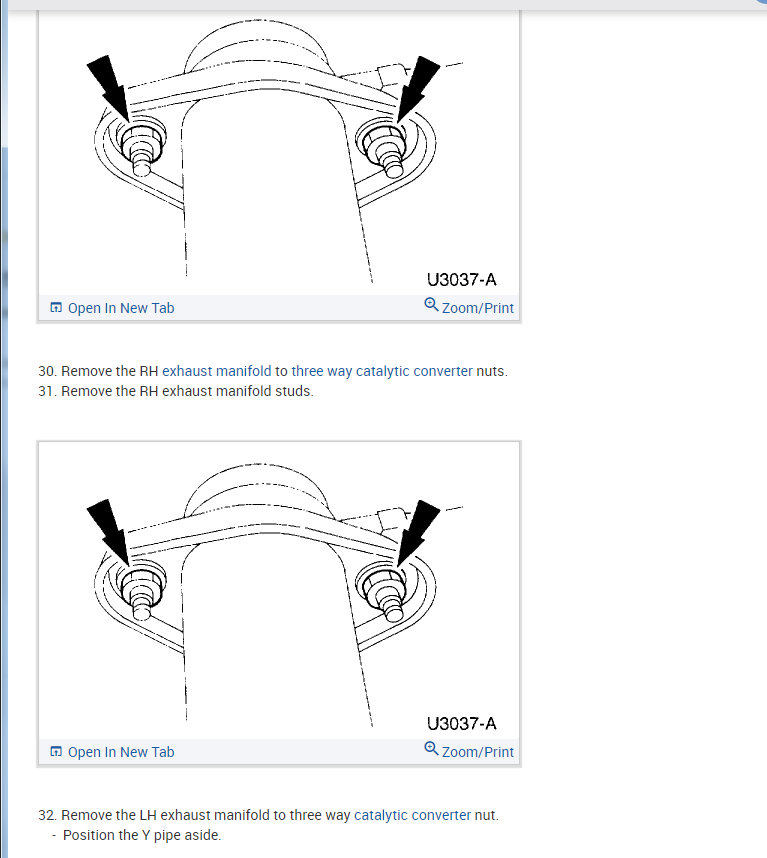 U3037-A

Open In New Tab

Zoom/Print

30. Remove the RH exhaust manifold to three way catalytic converter nuts.
31. Remove the RH exhaust manifold studs.

U3037-A

Open In New Tab

Zoom/Print

32. Remove the LH exhaust manifold to three way catalytic converter nut.
- Position the Y pipe aside.