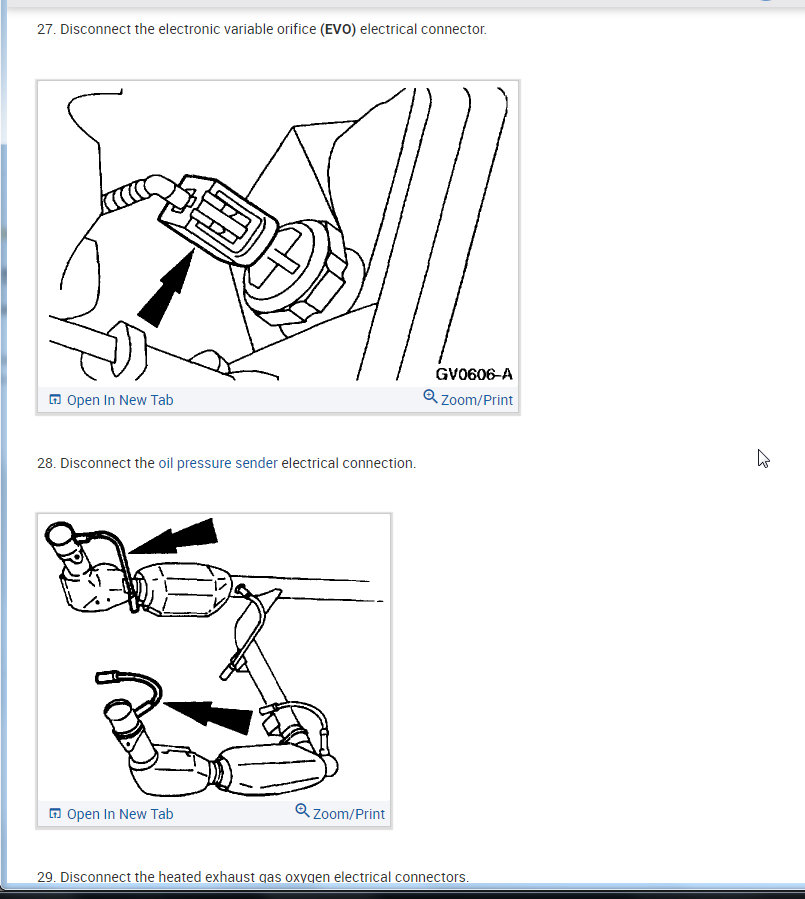 27. Disconnect the electronic variable orifice (EVO) electrical connector.

GV0606-A

Open In New Tab

Zoom/Print

28. Disconnect the oil pressure sender electrical connection.

Open In New Tab

Zoom/Print

29. Disconnect the heated exhaust gas oxygen electrical connectors.