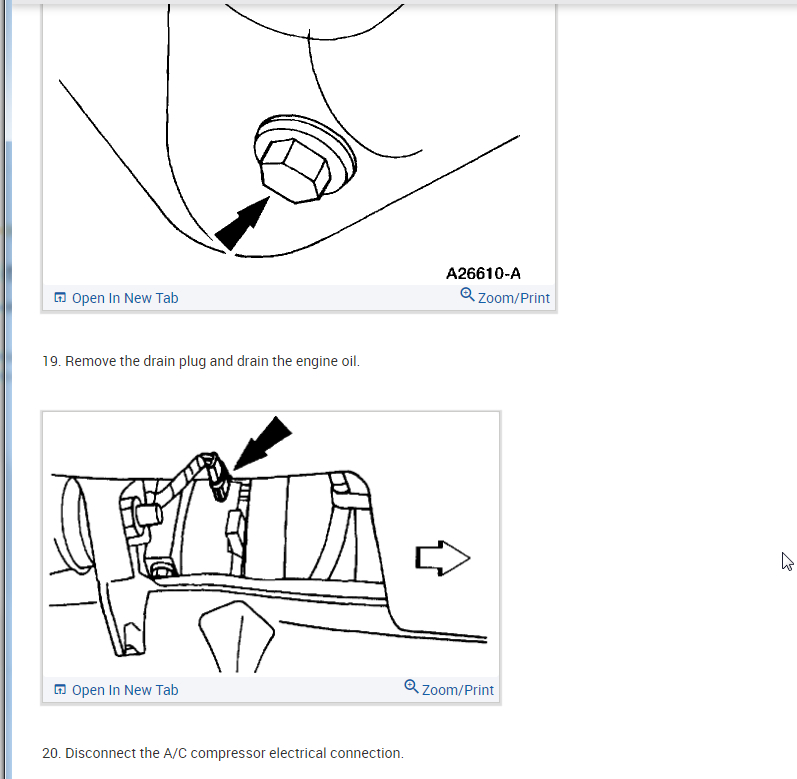 A26610-A

Open In New Tab

Zoom/Print

19. Remove the drain plug and drain the engine oil.

Open In New Tab

Zoom/Print

20. Disconnect the A/C compressor electrical connection.