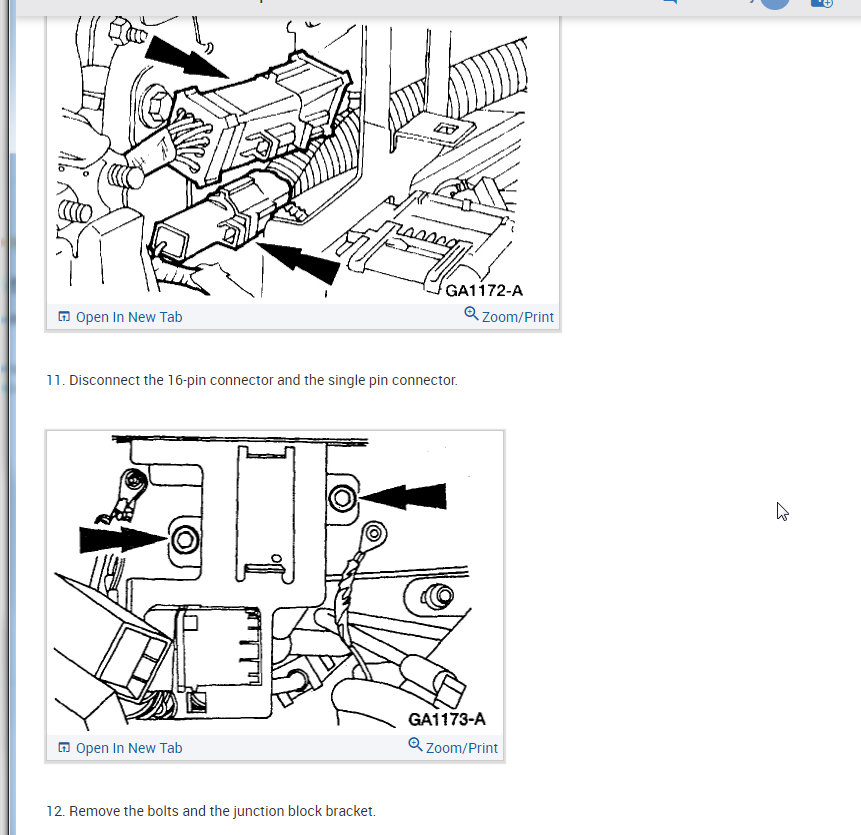 GA1172-A

Open In New Tab
Zoom/Print

11. Disconnect the 16-pin connector and the single pin connector.

GA1173-A

Open In New Tab
Zoom/Print

12. Remove the bolts and the junction block bracket.