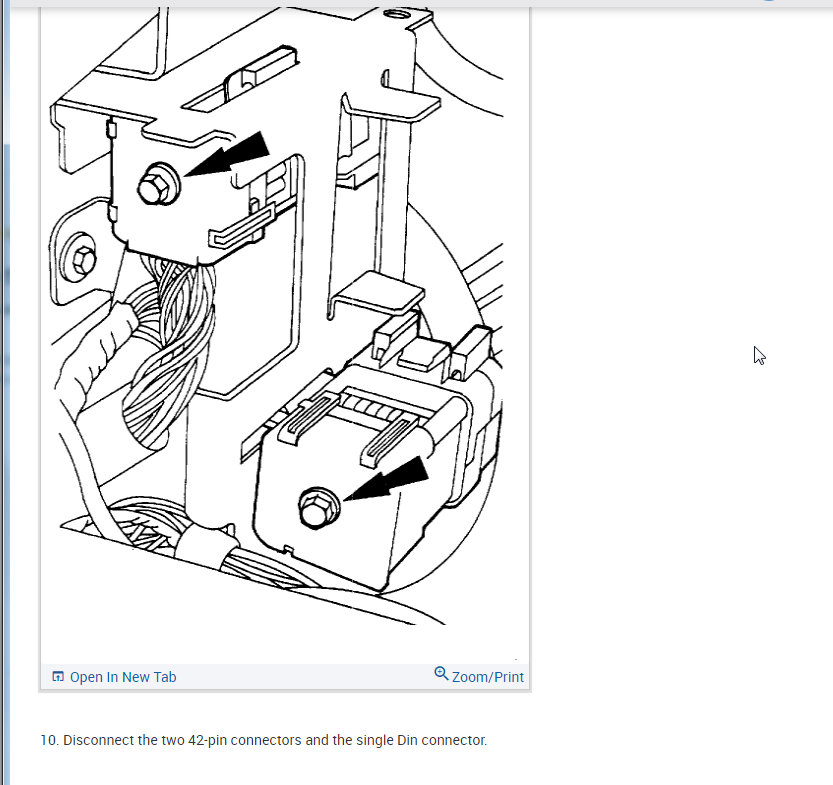 Open In New Tab

Zoom/Print

10. Disconnect the two 42-pin connectors and the single Din connector.