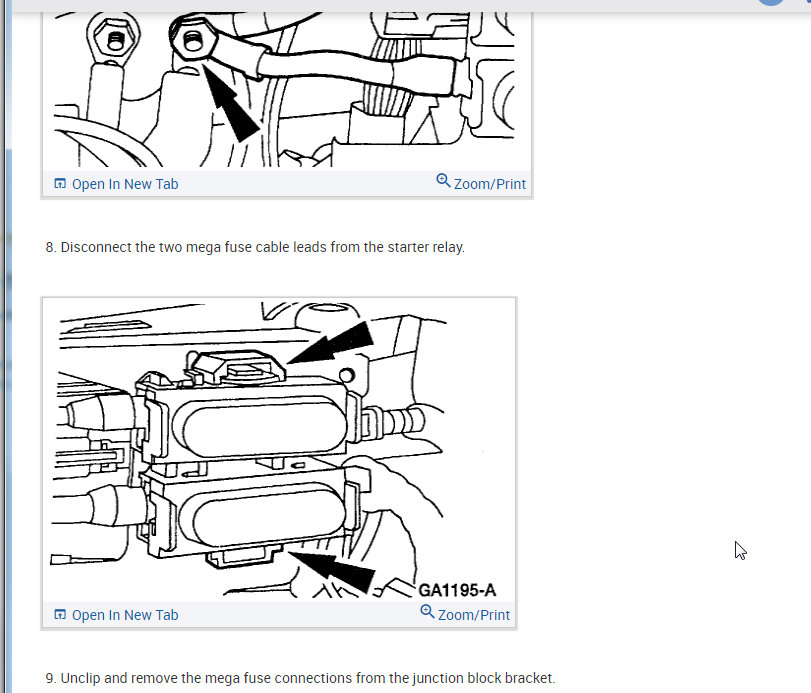 Open In New Tab
Zoom/Print

8. Disconnect the two mega fuse cable leads from the starter relay.

GA1195-A

Open In New Tab
Zoom/Print

9. Unclip and remove the mega fuse connections from the junction block bracket.