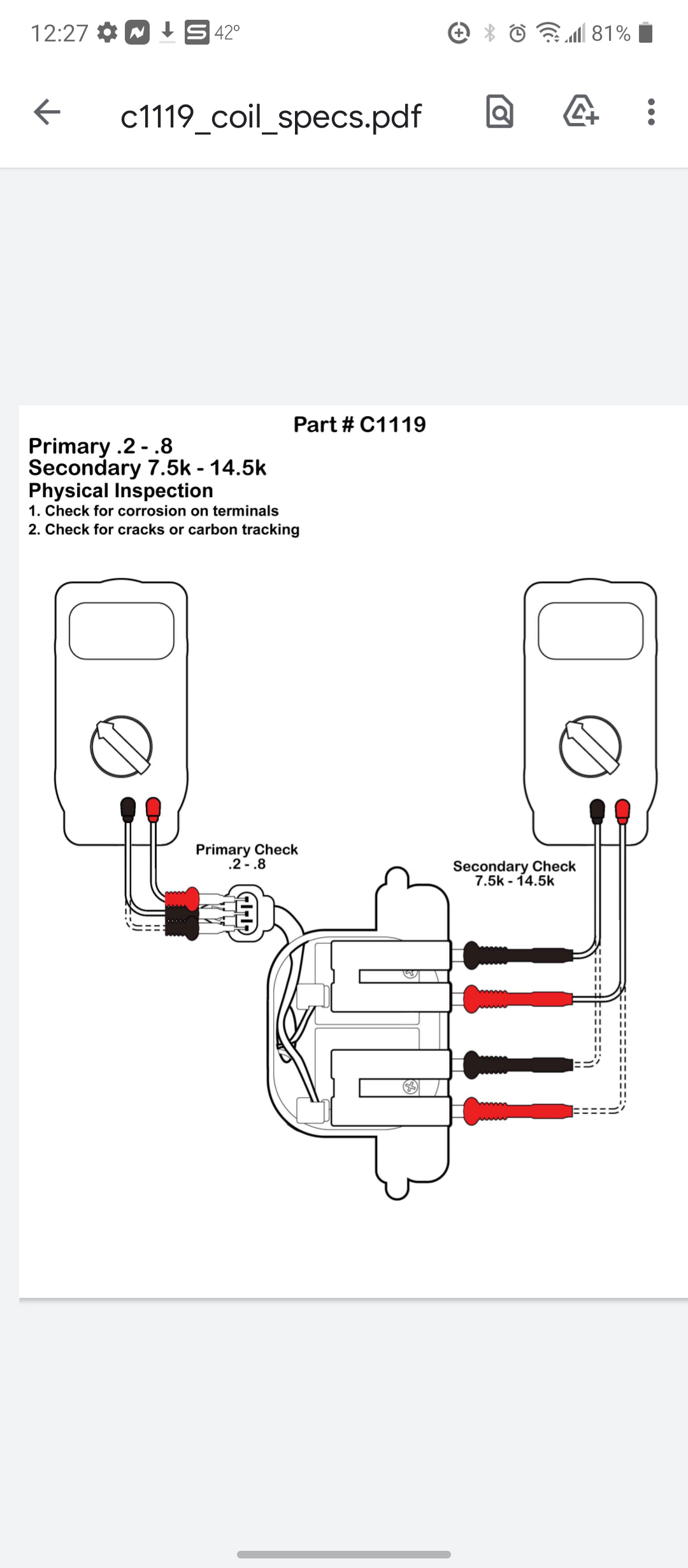 12:27 42° 81%

c1119_coil_specs.pdf

Part # C1119

Primary .2 - .8
Secondary 7.5k - 14.5k
Physical Inspection
1. Check for corrosion on terminals
2. Check for cracks or carbon tracking

Primary Check
.2 - .8

Secondary Check
7.5k - 14.5k