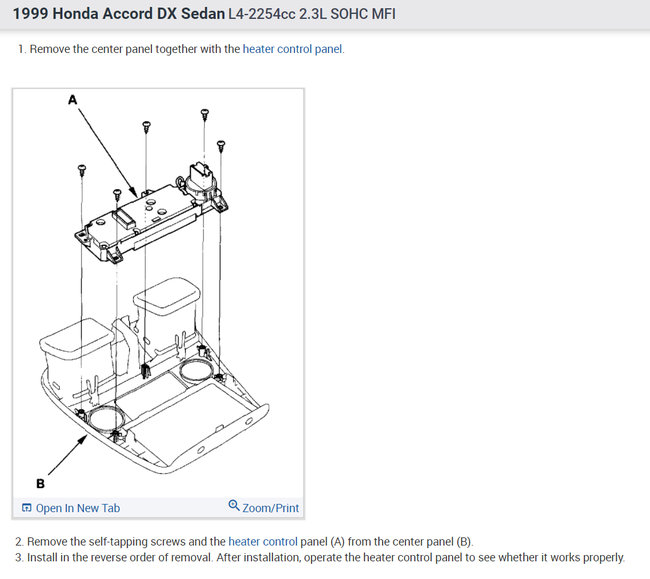 1999 Honda Accord DX Sedan L4-2254cc 2.3L SOHC MFI

1. Remove the center panel together with the heater control panel.

A

B

Open In New Tab

Zoom/Print

2. Remove the self-tapping screws and the heater control panel (A) from the center panel (B).

3. Install in the reverse order of removal. After installation, operate the heater control panel to see whether it works properly.