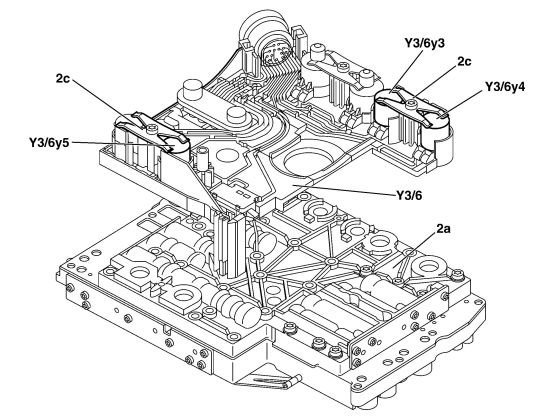 Y3/6y3
2c
2c
Y3/6y4
Y3/6y5
Y3/6
2a