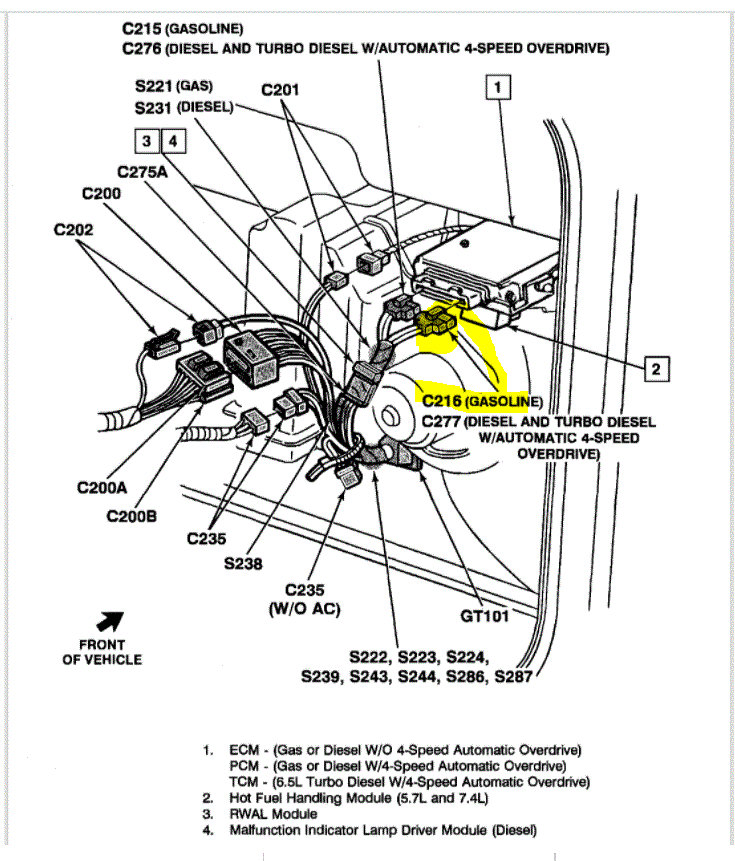 C215 (GASOLINE)
C276 (DIESEL AND TURBO DIESEL W/AUTOMATIC 4-SPEED OVERDRIVE)

S221 (GAS)
S231 (DIESEL)

C201

1

3 4

C275A

C200

C202

2

C216 (GASOLINE)
C277 (DIESEL AND TURBO DIESEL W/AUTOMATIC 4-SPEED OVERDRIVE)

C200A

C200B

C235

S238

C235
(W/O AC)

GT101

FRONT OF VEHICLE

S222, S223, S224,
S239, S243, S244, S286, S287

1. ECM - (Gas or Diesel W/O 4-Speed Automatic Overdrive)
PCM - (Gas or Diesel W/4-Speed Automatic Overdrive)
TCM - (6.5L Turbo Diesel W/4-Speed Automatic Overdrive)
2. Hot Fuel Handling Module (5.7L and 7.4L)
3. RWAL Module
4. Malfunction Indicator Lamp Driver Module (Diesel)