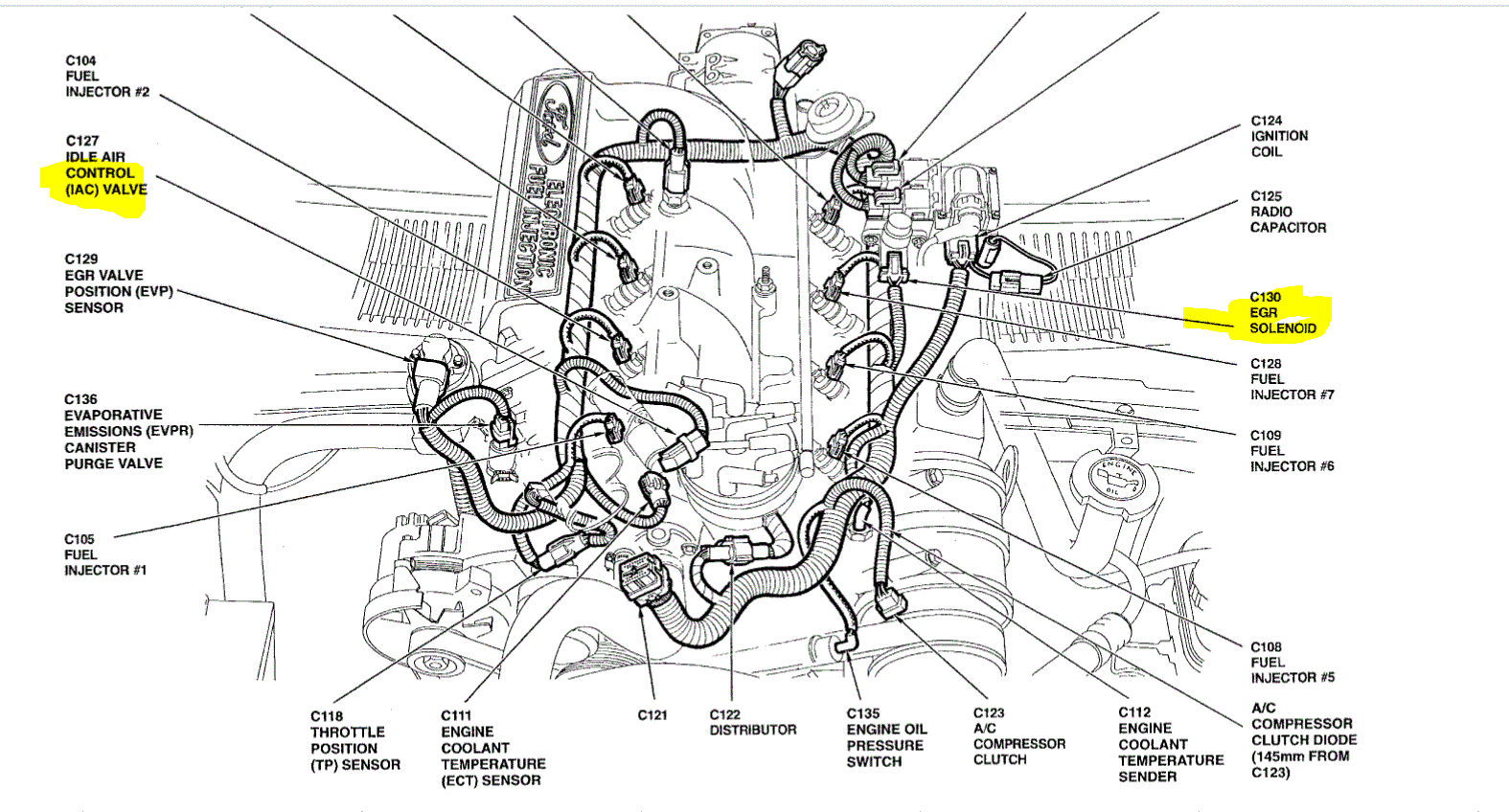 C104
FUEL
INJECTOR #2

C127
IDLE AIR
CONTROL
(IAC) VALVE

C129
EGR VALVE
POSITION (EVP)
SENSOR

C136
EVAPORATIVE
EMISSIONS (EVPR)
CANISTER
PURGE VALVE

C105
FUEL
INJECTOR #1

Ford
ELECTRONIC
FUEL INJECTION

ENGINE
OIL

C124
IGNITION
COIL

C125
RADIO
CAPACITOR

C130
EGR
SOLENOID

C128
FUEL
INJECTOR #7

C109
FUEL
INJECTOR #6

C108
FUEL
INJECTOR #5

A/C
COMPRESSOR
CLUTCH DIODE
(145mm FROM
C123)

C118
THROTTLE
POSITION
(TP) SENSOR

C111
ENGINE
COOLANT
TEMPERATURE
(ECT) SENSOR

C121

C122
DISTRIBUTOR

C135
ENGINE OIL
PRESSURE
SWITCH

C123
A/C
COMPRESSOR
CLUTCH

C112
ENGINE
COOLANT
TEMPERATURE
SENDER