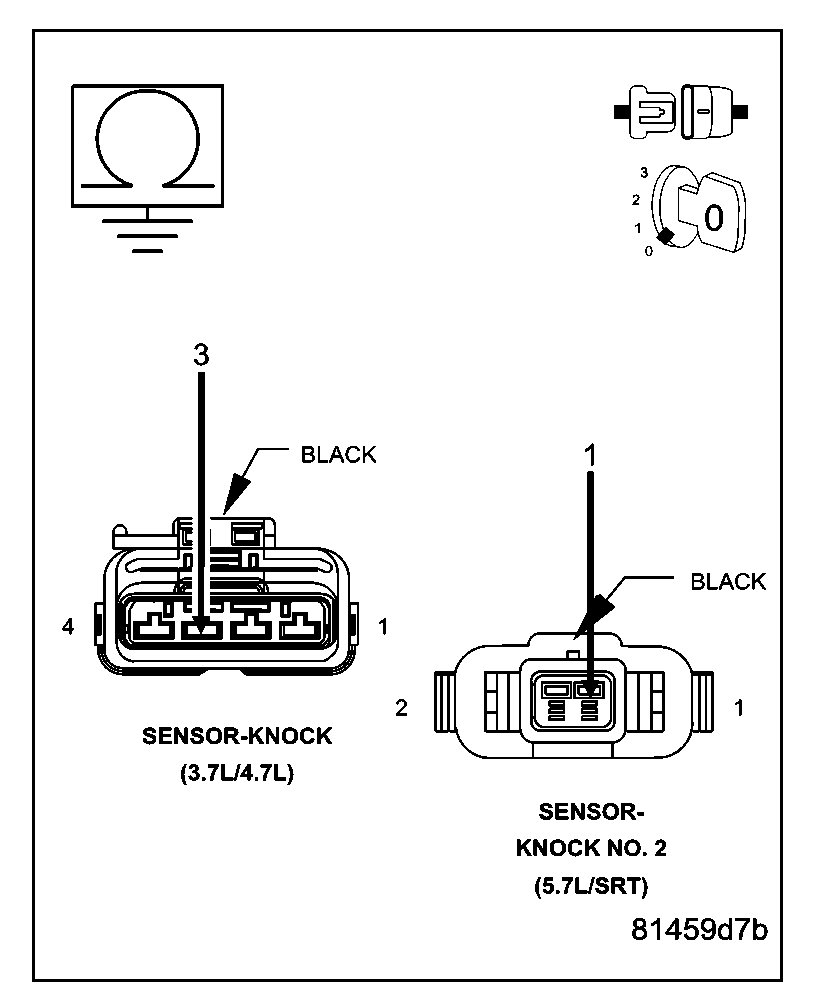 3
2
1
0
0

3
BLACK
4
1
SENSOR-KNOCK
(3.7L/4.7L)

1
BLACK
2
1
SENSOR-
KNOCK NO. 2
(5.7L/SRT)

81459d7b