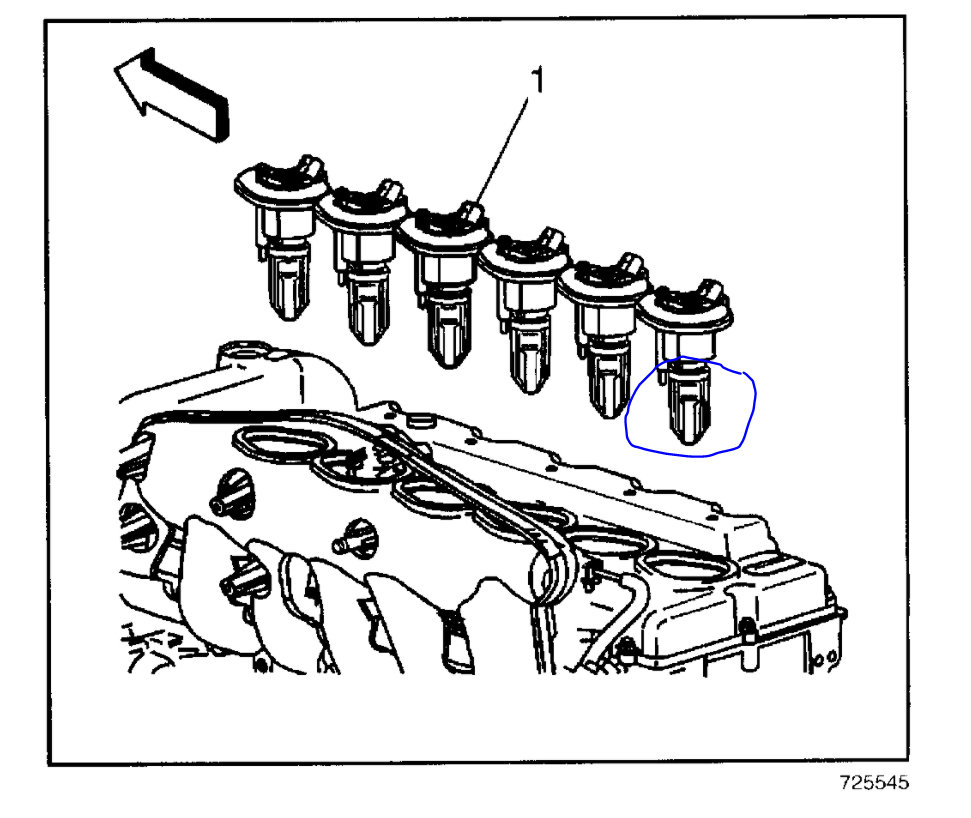 1

725545