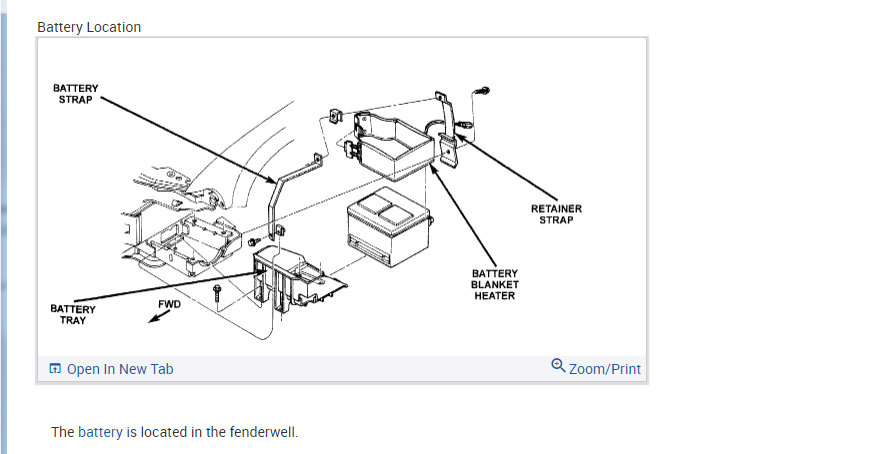 Battery Location

BATTERY STRAP

RETAINER STRAP

BATTERY BLANKET HEATER

BATTERY TRAY

FWD

Open In New Tab

Zoom/Print

The battery is located in the fenderwell.