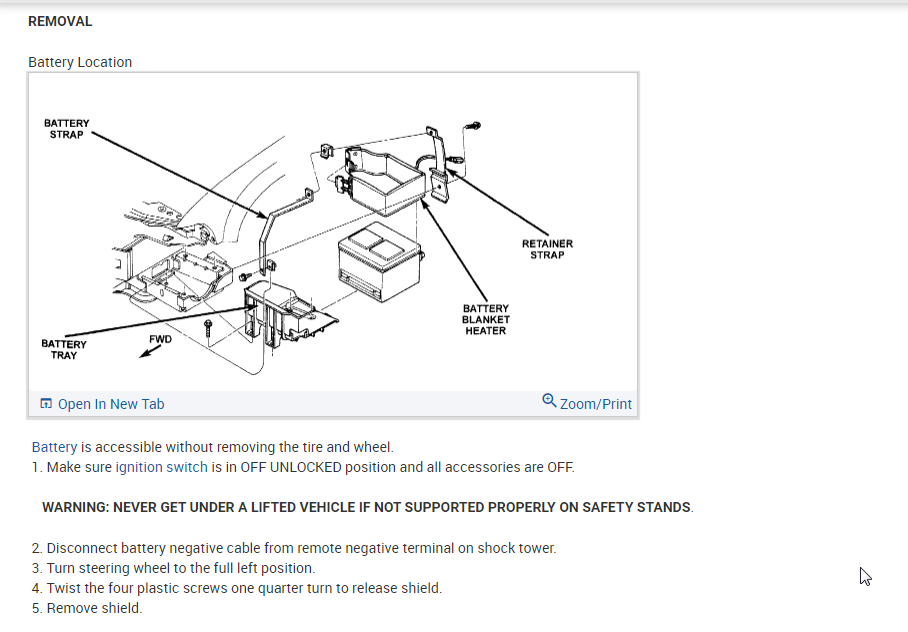 REMOVAL

Battery Location

BATTERY STRAP

RETAINER STRAP

BATTERY BLANKET HEATER

BATTERY TRAY

FWD

Open In New Tab

Zoom/Print

Battery is accessible without removing the tire and wheel.
1. Make sure ignition switch is in OFF UNLOCKED position and all accessories are OFF.

WARNING: NEVER GET UNDER A LIFTED VEHICLE IF NOT SUPPORTED PROPERLY ON SAFETY STANDS.

2. Disconnect battery negative cable from remote negative terminal on shock tower.
3. Turn steering wheel to the full left position.
4. Twist the four plastic screws one quarter turn to release shield.
5. Remove shield.