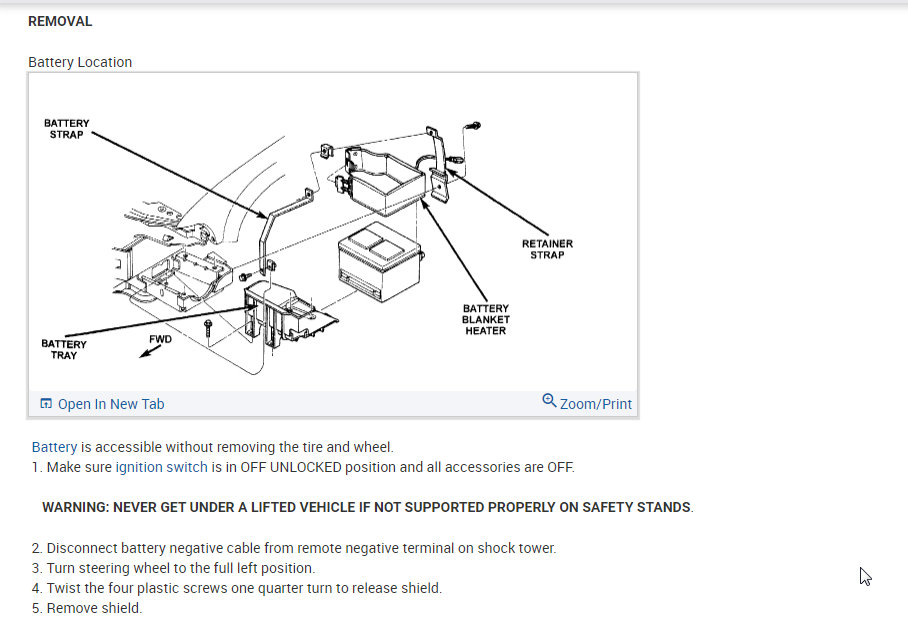 REMOVAL

Battery Location

BATTERY STRAP

RETAINER STRAP

BATTERY BLANKET HEATER

BATTERY TRAY

FWD

Open In New Tab

Zoom/Print

Battery is accessible without removing the tire and wheel.
1. Make sure ignition switch is in OFF UNLOCKED position and all accessories are OFF.

WARNING: NEVER GET UNDER A LIFTED VEHICLE IF NOT SUPPORTED PROPERLY ON SAFETY STANDS.

2. Disconnect battery negative cable from remote negative terminal on shock tower.
3. Turn steering wheel to the full left position.
4. Twist the four plastic screws one quarter turn to release shield.
5. Remove shield.