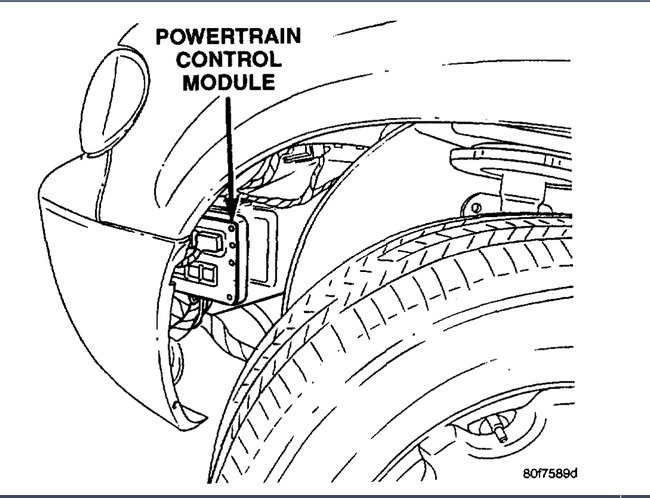 POWERTRAIN CONTROL MODULE

80f7589d