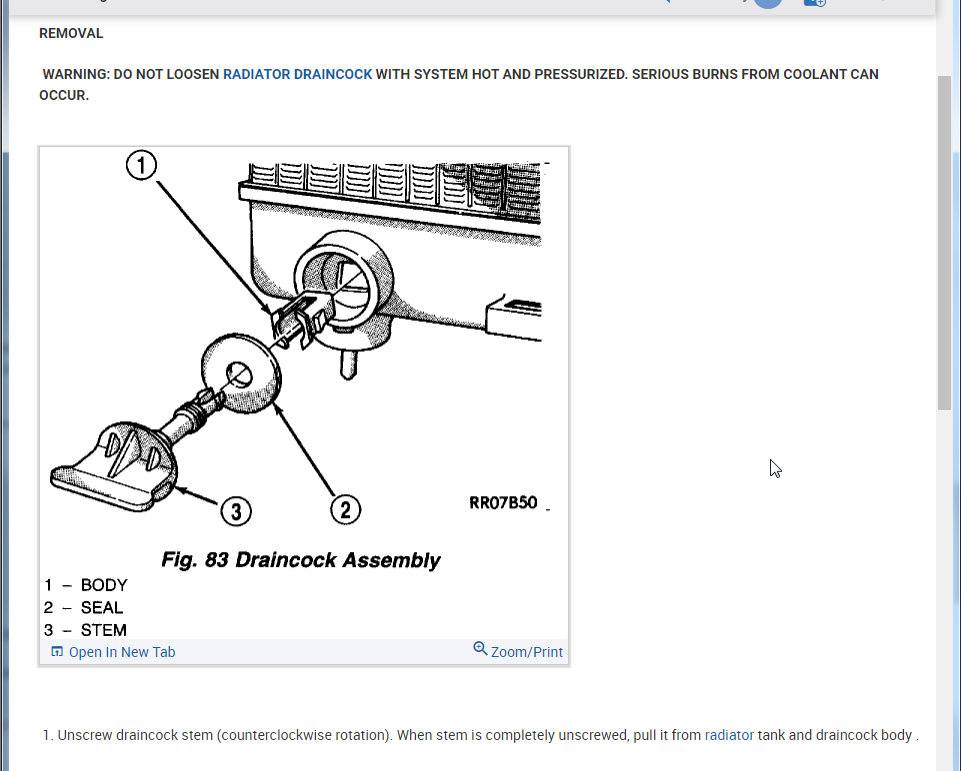 REMOVAL

WARNING: DO NOT LOOSEN RADIATOR DRAINCOCK WITH SYSTEM HOT AND PRESSURIZED. SERIOUS BURNS FROM COOLANT CAN OCCUR.

1

2

3

RR07B50

Fig. 83 Draincock Assembly

1 – BODY
2 – SEAL
3 – STEM

Open In New Tab

Zoom/Print

1. Unscrew draincock stem (counterclockwise rotation). When stem is completely unscrewed, pull it from radiator tank and draincock body .