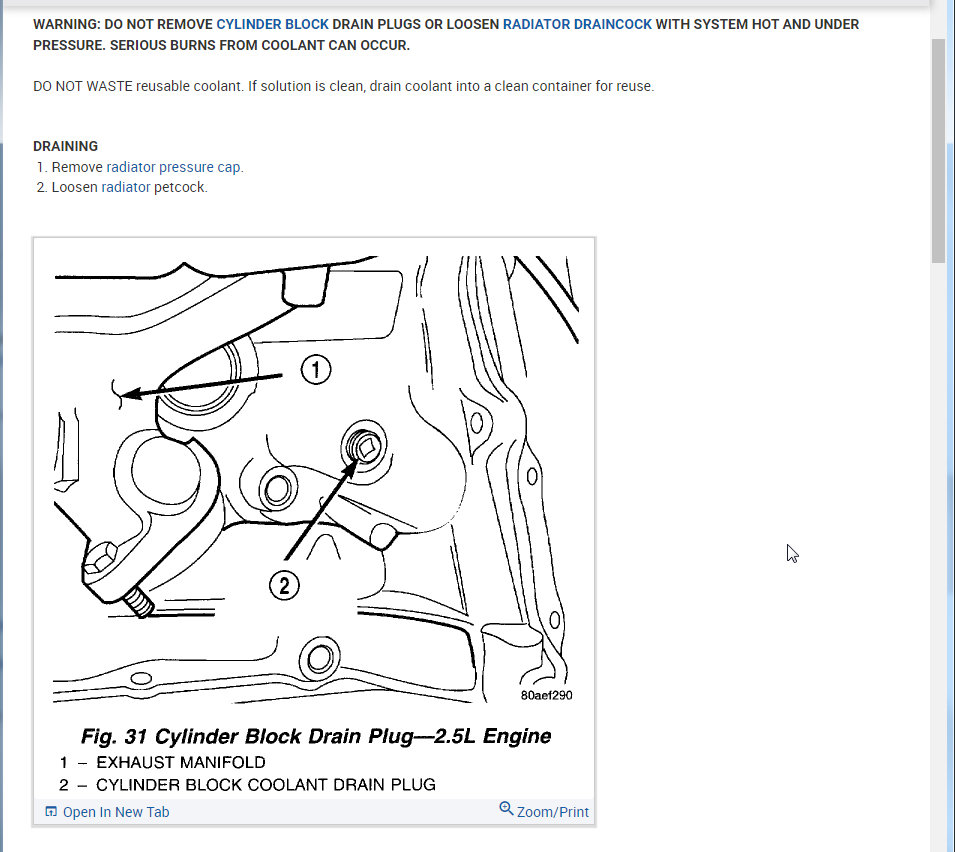 WARNING: DO NOT REMOVE CYLINDER BLOCK DRAIN PLUGS OR LOOSEN RADIATOR DRAINCOCK WITH SYSTEM HOT AND UNDER PRESSURE. SERIOUS BURNS FROM COOLANT CAN OCCUR.

DO NOT WASTE reusable coolant. If solution is clean, drain coolant into a clean container for reuse.

DRAINING
1. Remove radiator pressure cap.
2. Loosen radiator petcock.

1
2
80aef290

Fig. 31 Cylinder Block Drain Plug—2.5L Engine
1 – EXHAUST MANIFOLD
2 – CYLINDER BLOCK COOLANT DRAIN PLUG

Open In New Tab
Zoom/Print