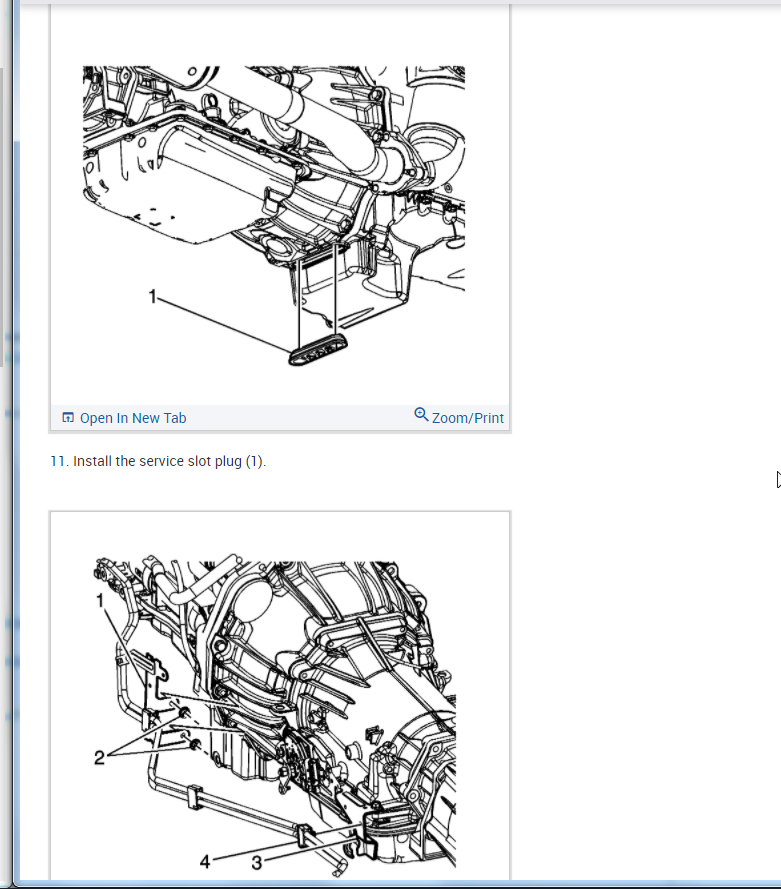 1

Open In New Tab

Zoom/Print

11. Install the service slot plug (1).

1

2

4

3