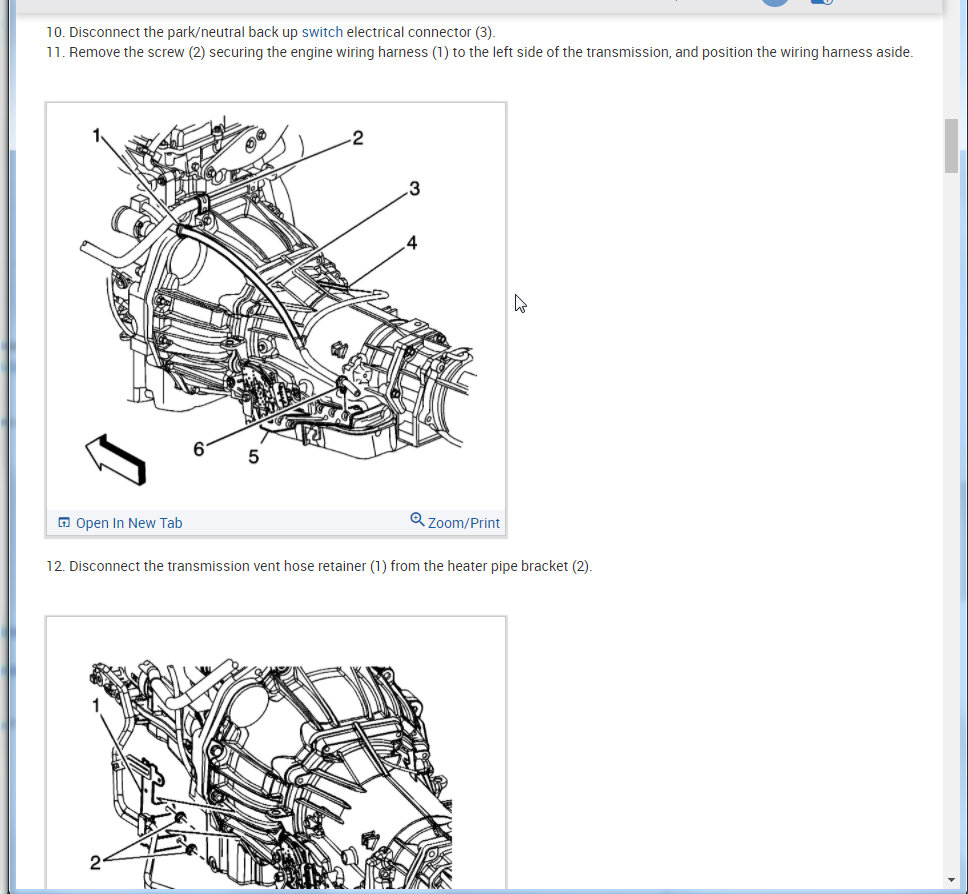 10. Disconnect the park/neutral back up switch electrical connector (3).
11. Remove the screw (2) securing the engine wiring harness (1) to the left side of the transmission, and position the wiring harness aside.

1
2
3
4
6
5

Open In New Tab
Zoom/Print

12. Disconnect the transmission vent hose retainer (1) from the heater pipe bracket (2).

1
2