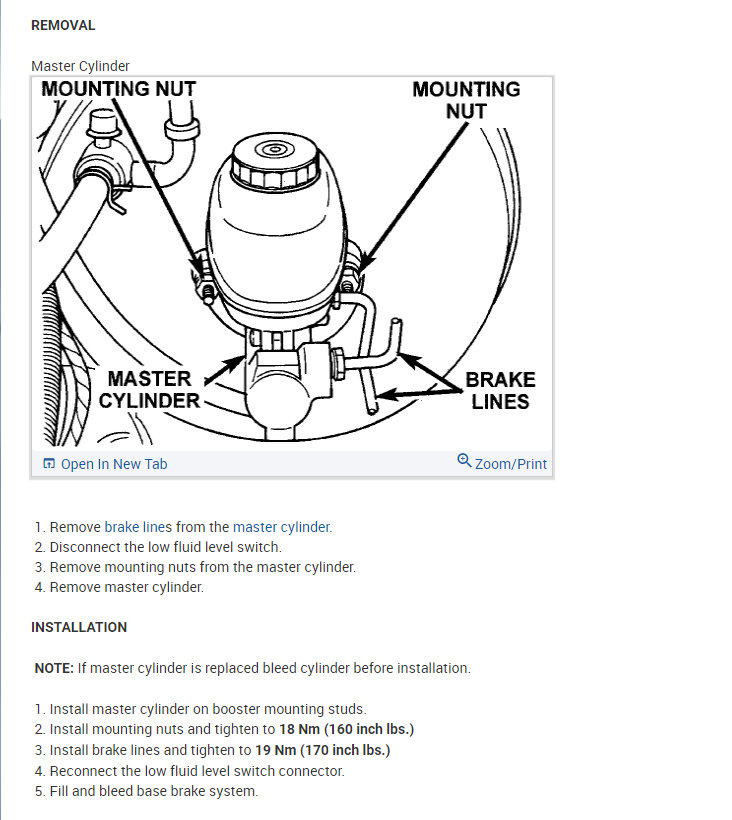 REMOVAL

Master Cylinder

MOUNTING NUT

MOUNTING NUT

MASTER CYLINDER

BRAKE LINES

Open In New Tab

Zoom/Print

1. Remove brake lines from the master cylinder.
2. Disconnect the low fluid level switch.
3. Remove mounting nuts from the master cylinder.
4. Remove master cylinder.

INSTALLATION

NOTE: If master cylinder is replaced bleed cylinder before installation.

1. Install master cylinder on booster mounting studs.
2. Install mounting nuts and tighten to 18 Nm (160 inch lbs.)
3. Install brake lines and tighten to 19 Nm (170 inch lbs.)
4. Reconnect the low fluid level switch connector.
5. Fill and bleed base brake system.