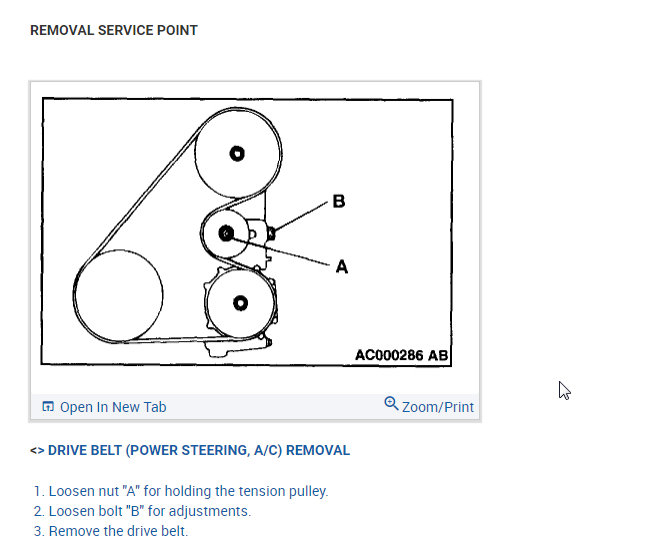 REMOVAL SERVICE POINT

B

A

AC000286 AB

Open In New Tab

Zoom/Print

<> DRIVE BELT (POWER STEERING, A/C) REMOVAL

1. Loosen nut "A" for holding the tension pulley.
2. Loosen bolt "B" for adjustments.
3. Remove the drive belt.