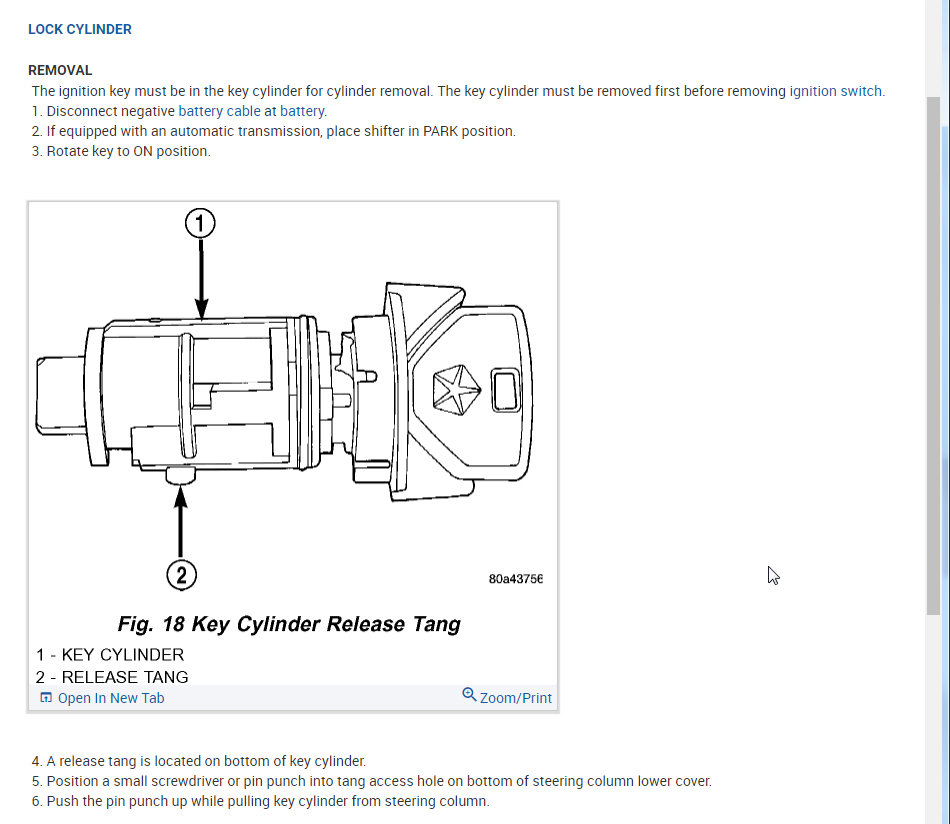 LOCK CYLINDER

REMOVAL
The ignition key must be in the key cylinder for cylinder removal. The key cylinder must be removed first before removing ignition switch.
1. Disconnect negative battery cable at battery.
2. If equipped with an automatic transmission, place shifter in PARK position.
3. Rotate key to ON position.

1

2

80a43756

Fig. 18 Key Cylinder Release Tang
1 - KEY CYLINDER
2 - RELEASE TANG

Open In New Tab
Zoom/Print

4. A release tang is located on bottom of key cylinder.
5. Position a small screwdriver or pin punch into tang access hole on bottom of steering column lower cover.
6. Push the pin punch up while pulling key cylinder from steering column.