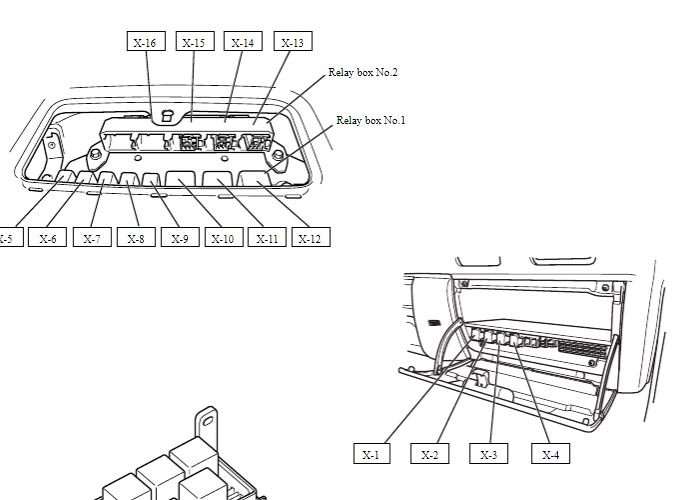 X-16
X-15
X-14
X-13
Relay box No.2
Relay box No.1
X-5
X-6
X-7
X-8
X-9
X-10
X-11
X-12
X-1
X-2
X-3
X-4