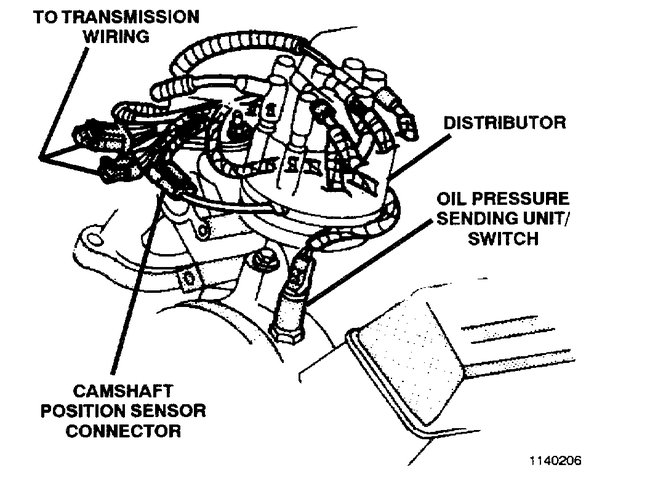 TO TRANSMISSION WIRING

DISTRIBUTOR

OIL PRESSURE SENDING UNIT/ SWITCH

CAMSHAFT POSITION SENSOR CONNECTOR

1140206