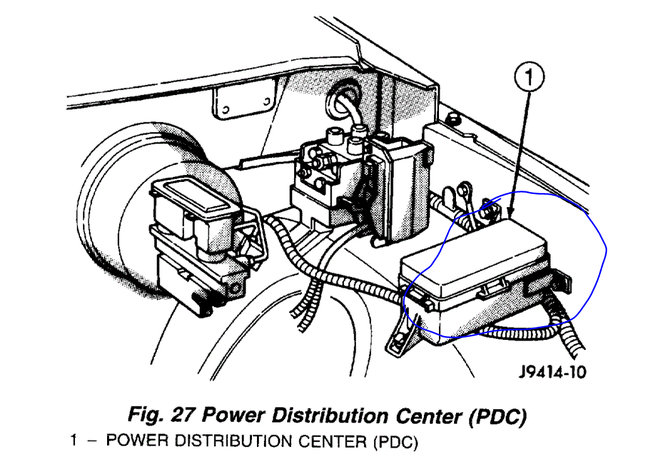 1

J9414-10

Fig. 27 Power Distribution Center (PDC)

1 – POWER DISTRIBUTION CENTER (PDC)